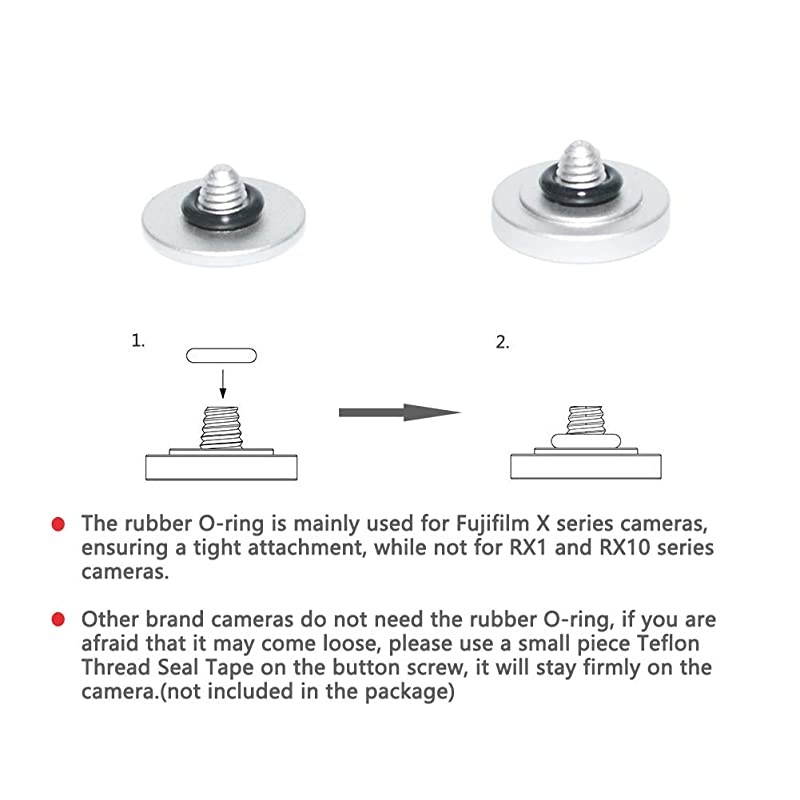 1.

2.

The rubber O-ring is mainly used for Fujifilm X series cameras, ensuring a tight attachment, while not for RX1 and RX10 series cameras.

Other brand cameras do not need the rubber O-ring, if you are afraid that it may come loose, please use a small piece Teflon Thread Seal Tape on the button screw, it will stay firmly on the camera.(not included in the package)