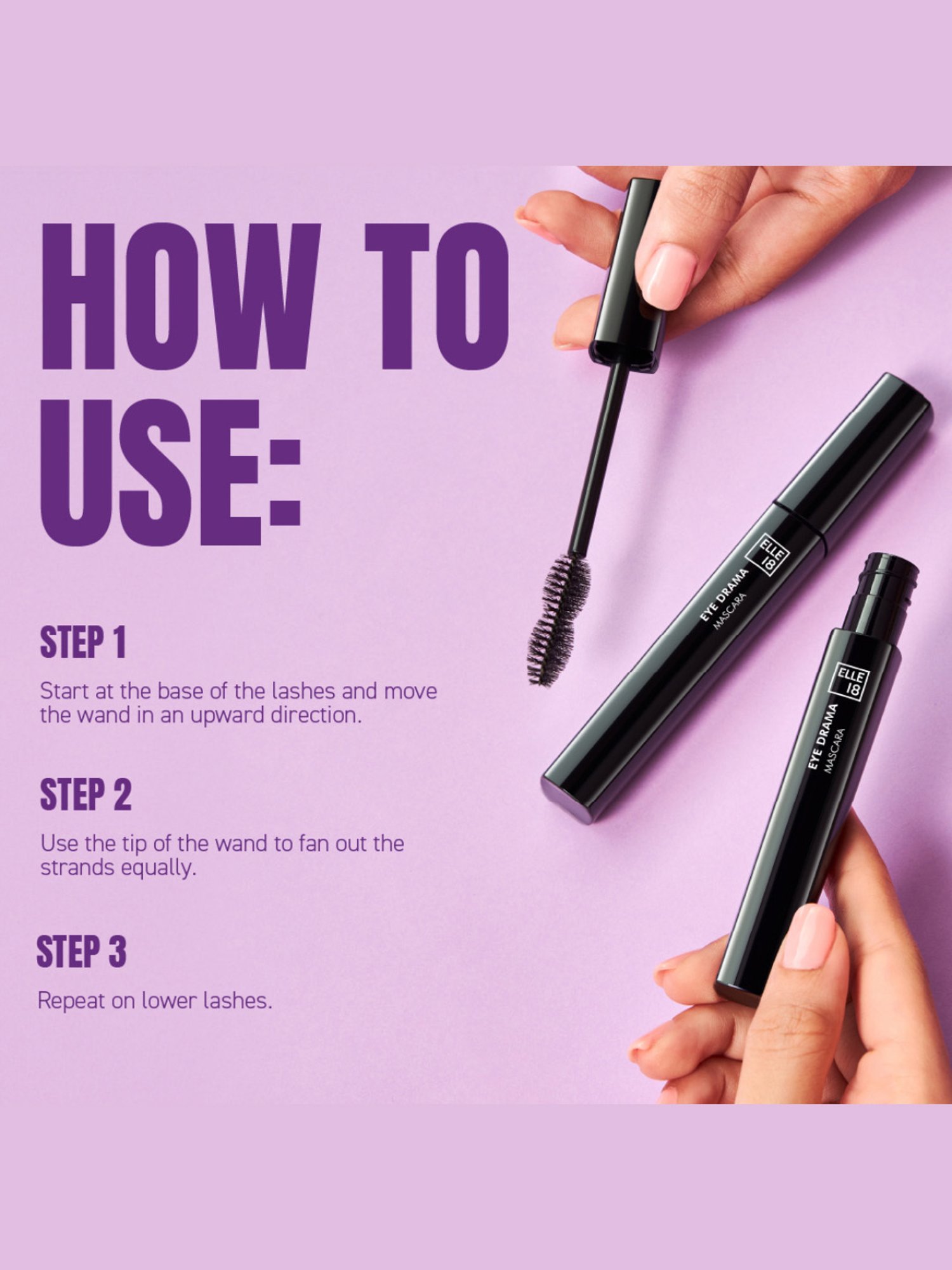 HOW TO USE:

STEP 1

Start at the base of the lashes and move the wand in an upward direction.

STEP 2

Use the tip of the wand to fan out the strands equally.

STEP 3

Repeat on lower lashes.

ELLE 18
EYE DRAMA
MASCARA

ELLE 18
EYE DRAMA
MASCARA