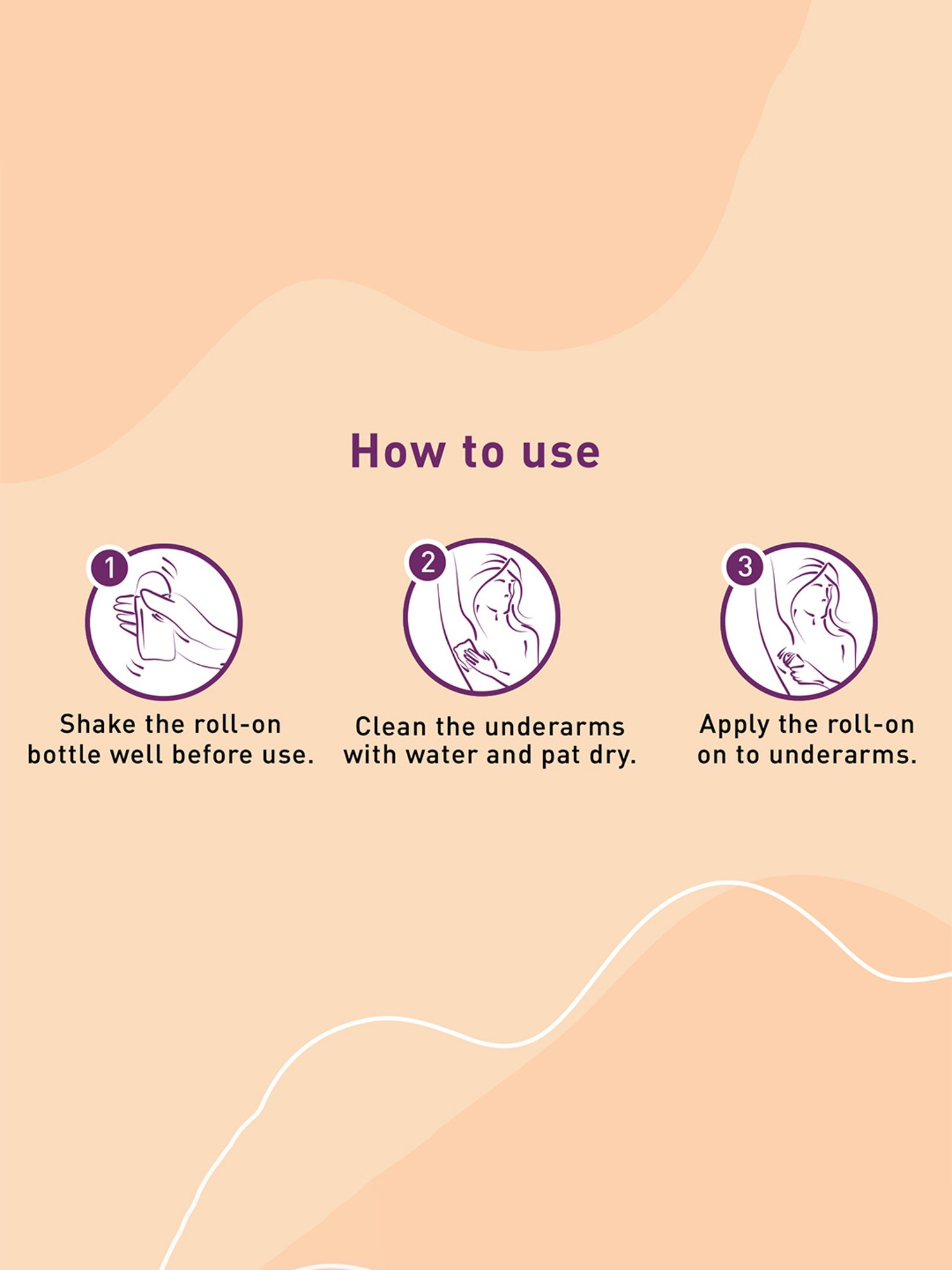 How to use

1

Shake the roll-on bottle well before use.

2

Clean the underarms with water and pat dry.

3

Apply the roll-on on to underarms.