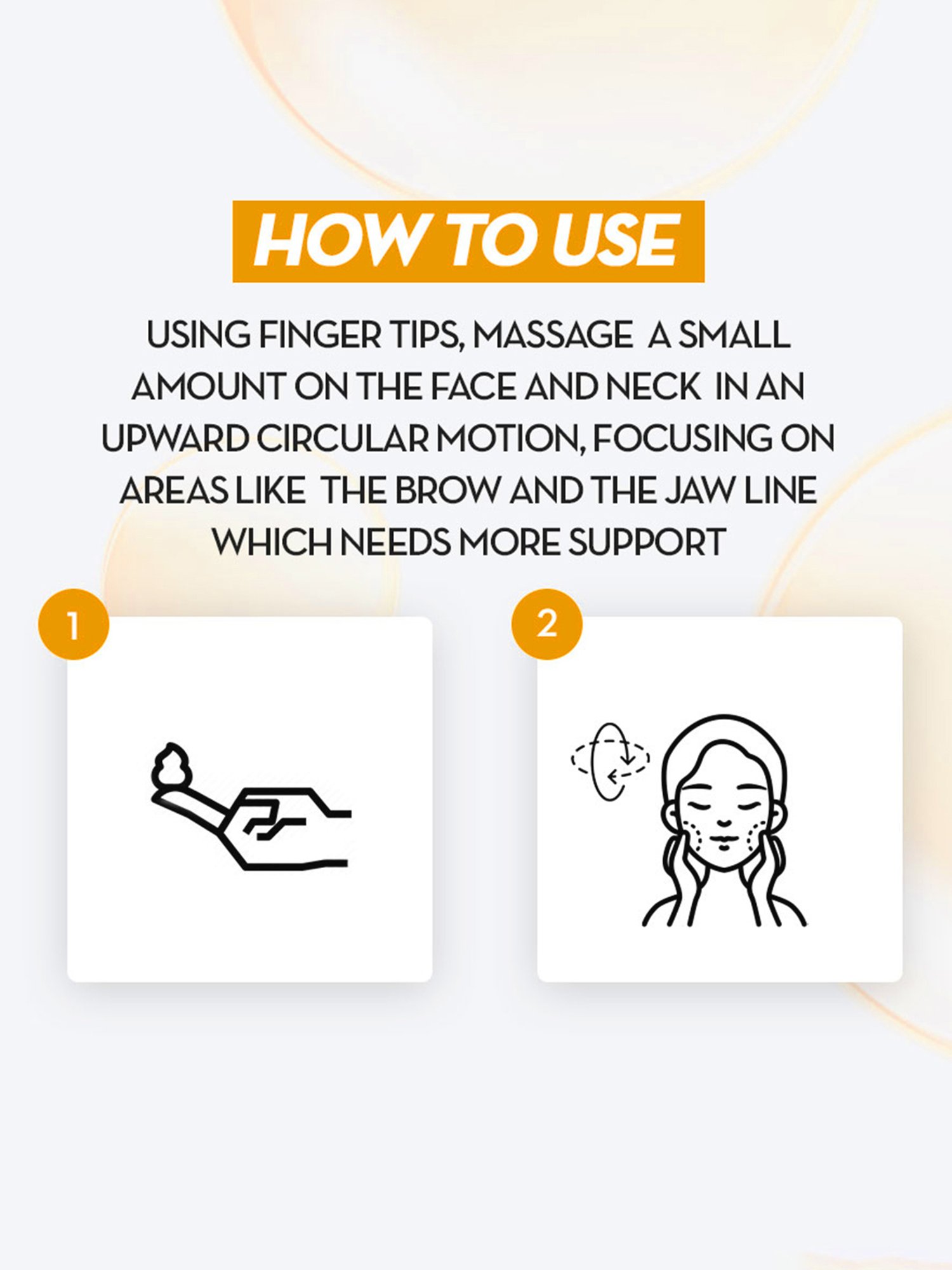 HOW TO USE

USING FINGER TIPS, MASSAGE A SMALL AMOUNT ON THE FACE AND NECK IN AN UPWARD CIRCULAR MOTION, FOCUSING ON AREAS LIKE THE BROW AND THE JAW LINE WHICH NEEDS MORE SUPPORT

1

2