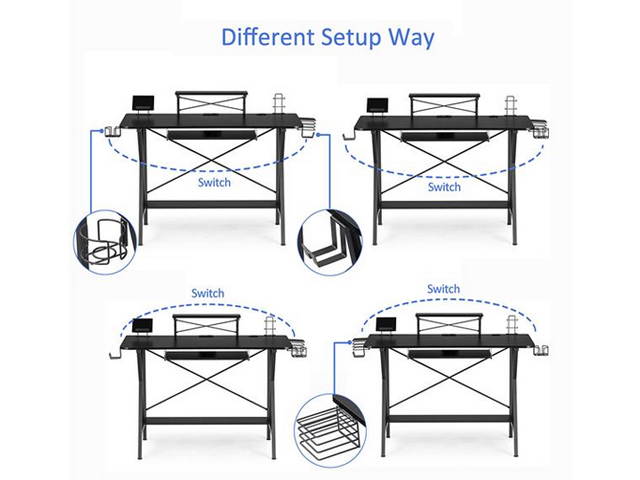 Different Setup Way

Switch

Switch

Switch

Switch