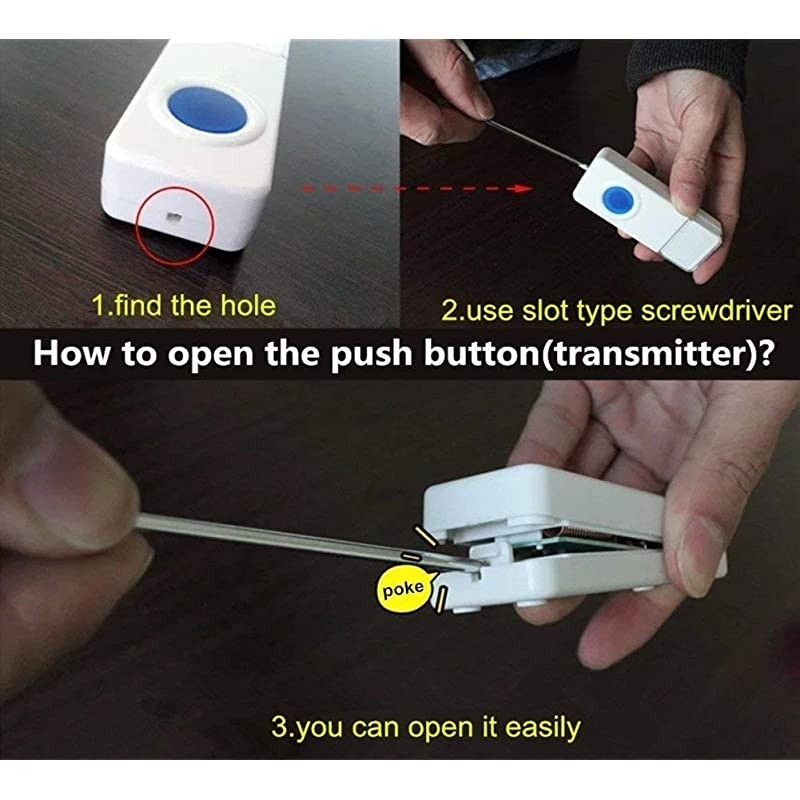 1.find the hole

2.use slot type screwdriver

How to open the push button(transmitter)?

poke

3.you can open it easily