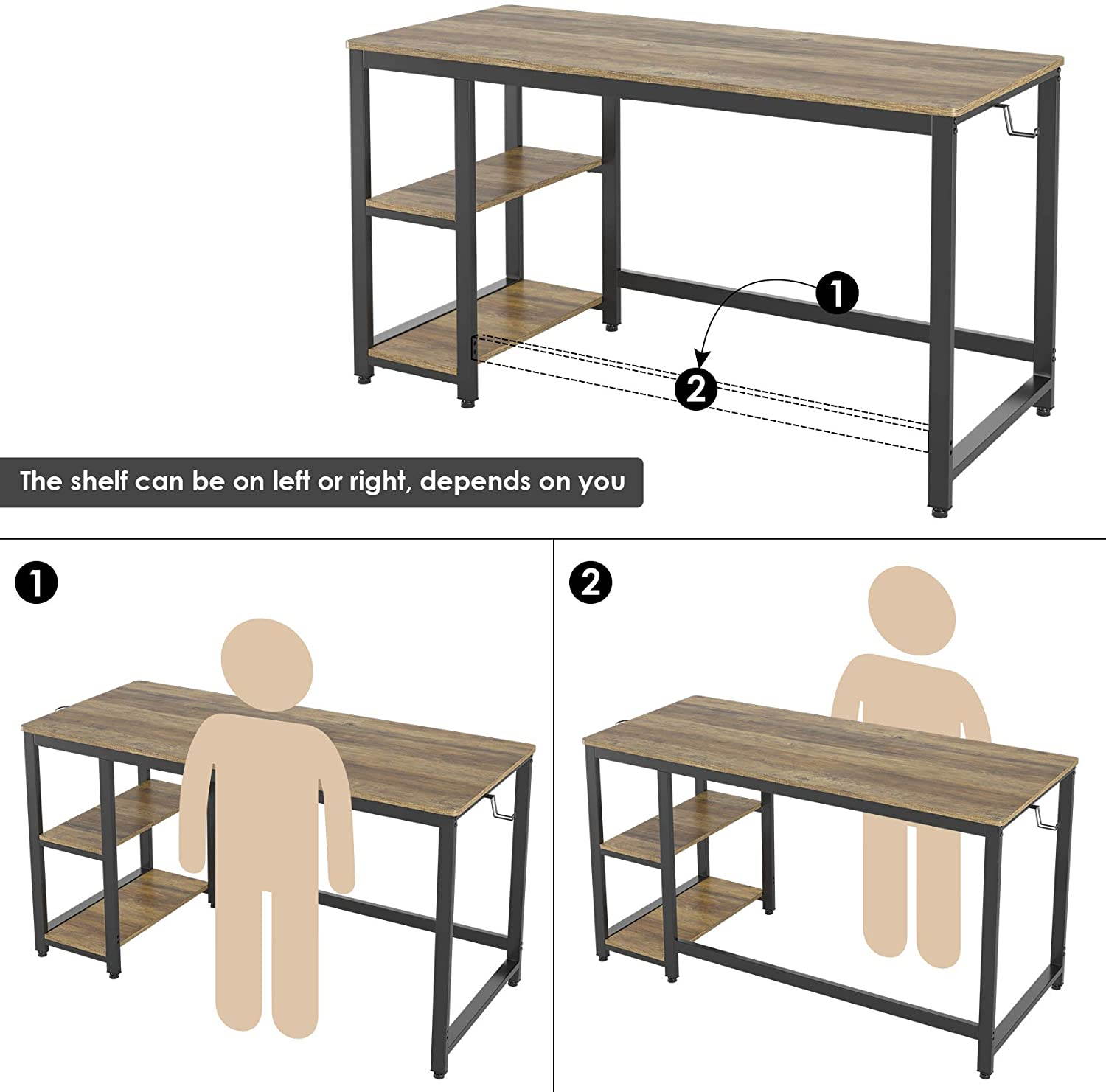 1
2
The shelf can be on left or right, depends on you
1
2