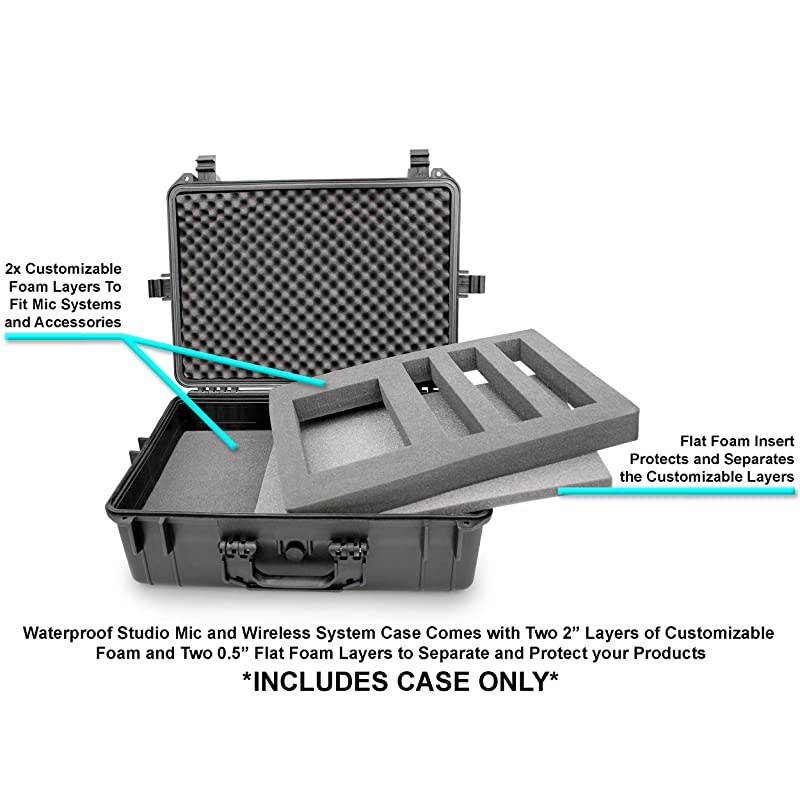 2x Customizable Foam Layers To Fit Mic Systems and Accessories

Flat Foam Insert Protects and Separates the Customizable Layers

Waterproof Studio Mic and Wireless System Case Comes with Two 2” Layers of Customizable Foam and Two 0.5” Flat Foam Layers to Separate and Protect your Products

*INCLUDES CASE ONLY*