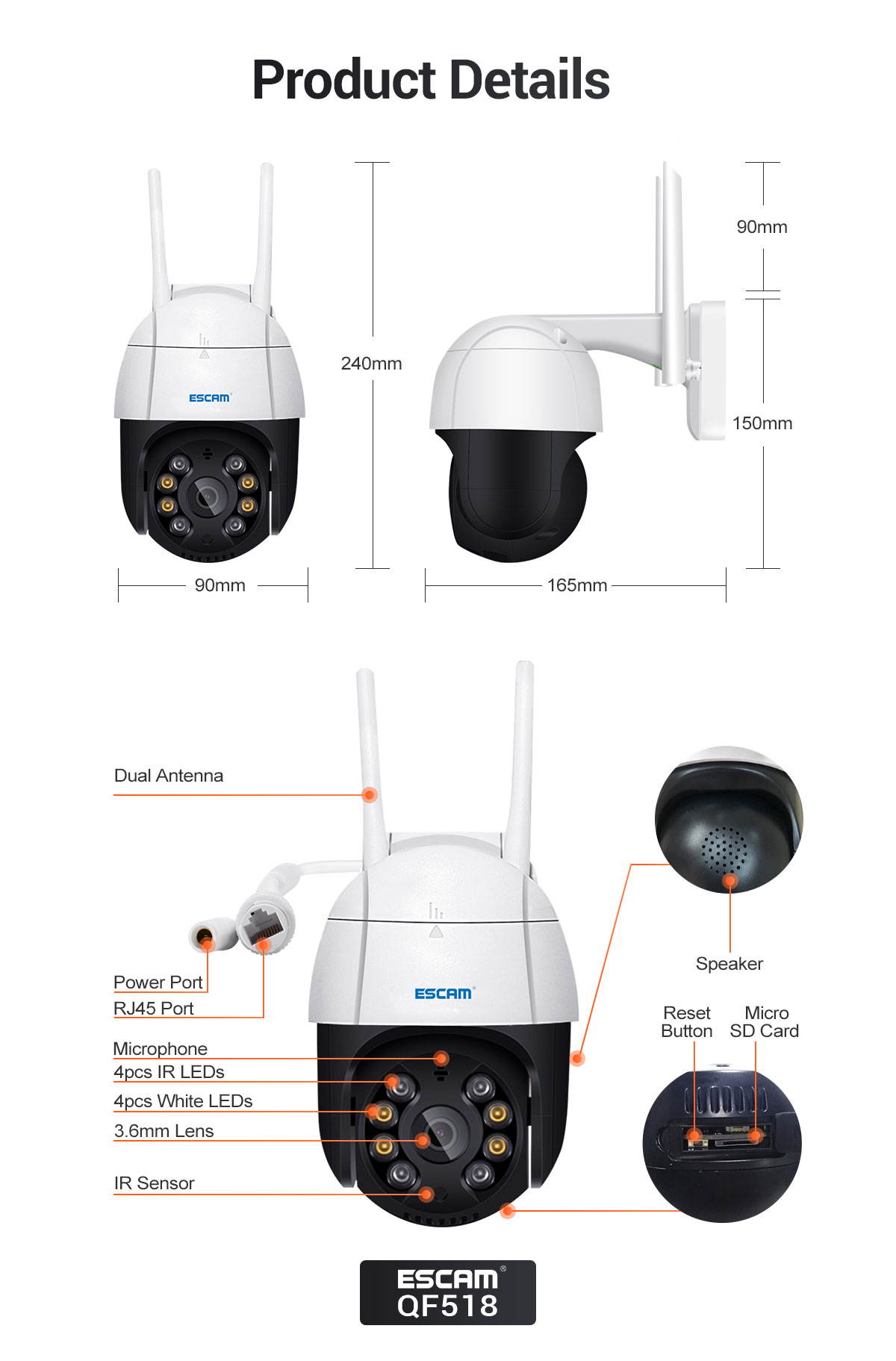 Product Details

ESCAM®

240mm

90mm

150mm

90mm

165mm

Dual Antenna

Power Port

RJ45 Port

Microphone

4pcs IR LEDs

4pcs White LEDs

3.6mm Lens

IR Sensor

ESCAM®

Speaker

Reset Button

Micro SD Card

ESCAM®
QF518