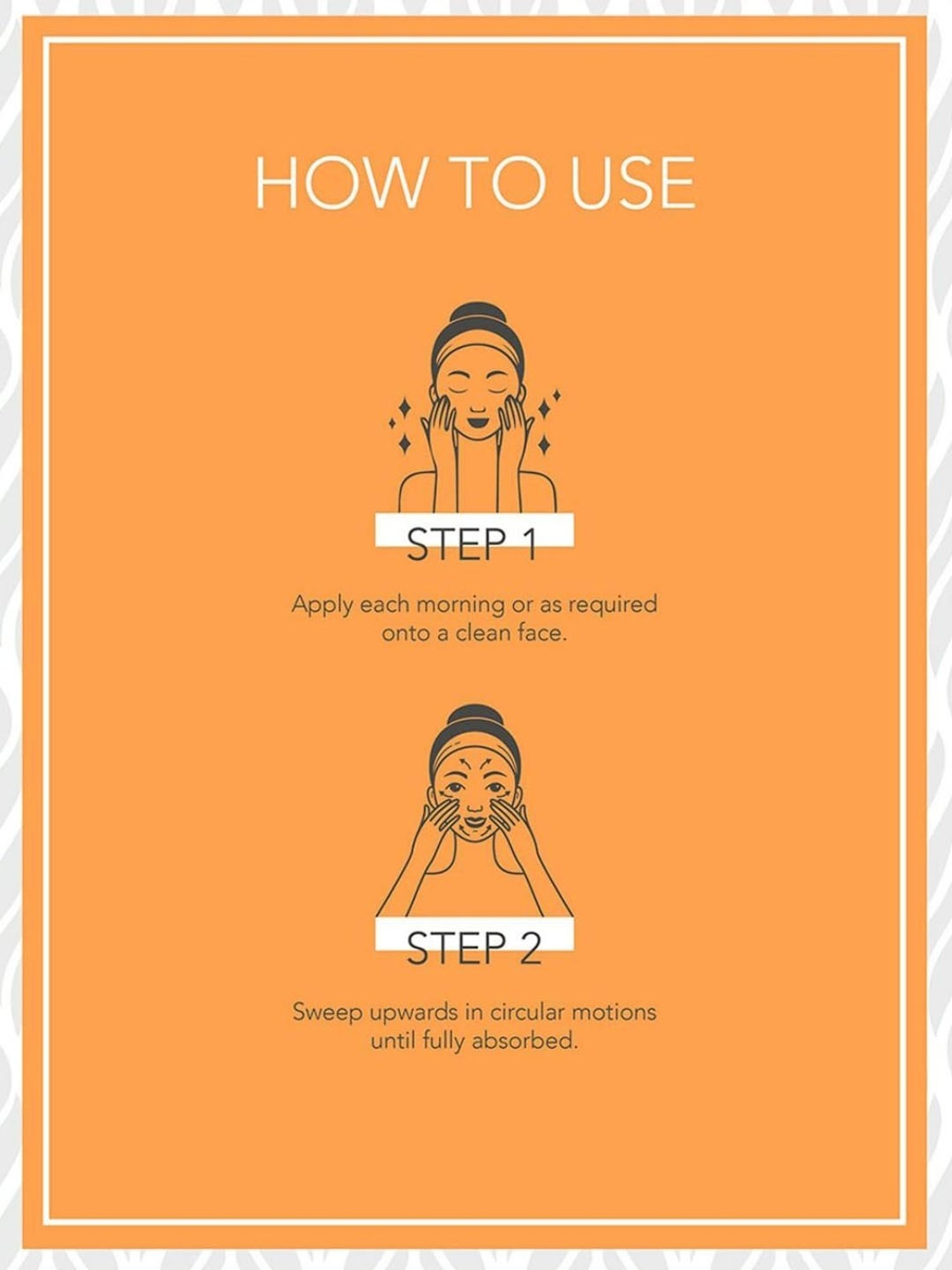 HOW TO USE

STEP 1

Apply each morning or as required onto a clean face.

STEP 2

Sweep upwards in circular motions until fully absorbed.