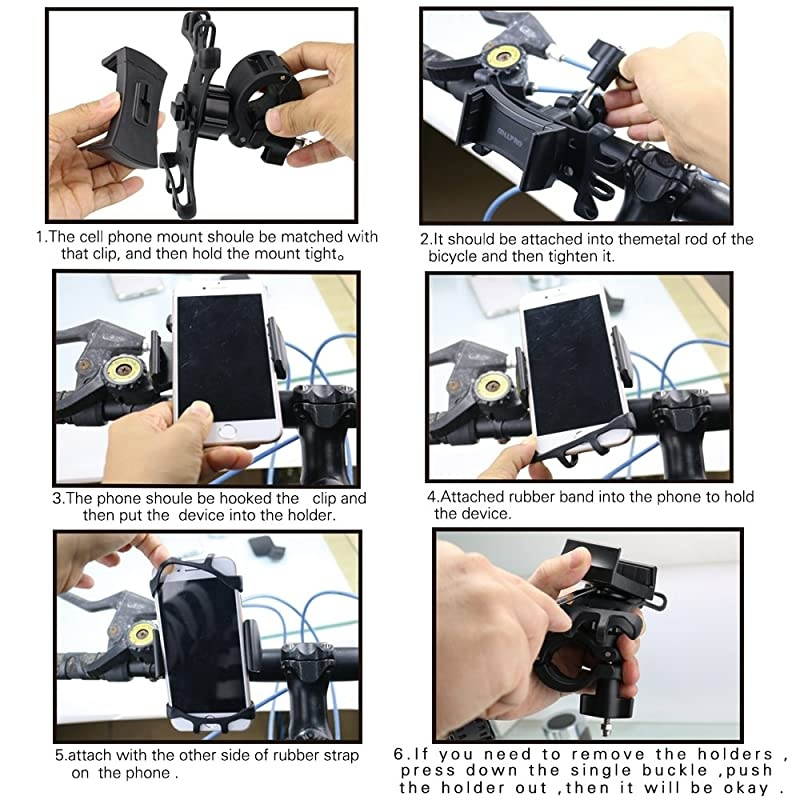 1.The cell phone mount shoule be matched with that clip, and then hold the mount tight。

2.It should be attached into themetal rod of the bicycle and then tighten it.

3.The phone shoule be hooked the clip and then put the device into the holder.

4.Attached rubber band into the phone to hold the device.

5.attach with the other side of rubber strap on the phone .

6.If you need to remove the holders , press down the single buckle ,push the holder out ,then it will be okay .