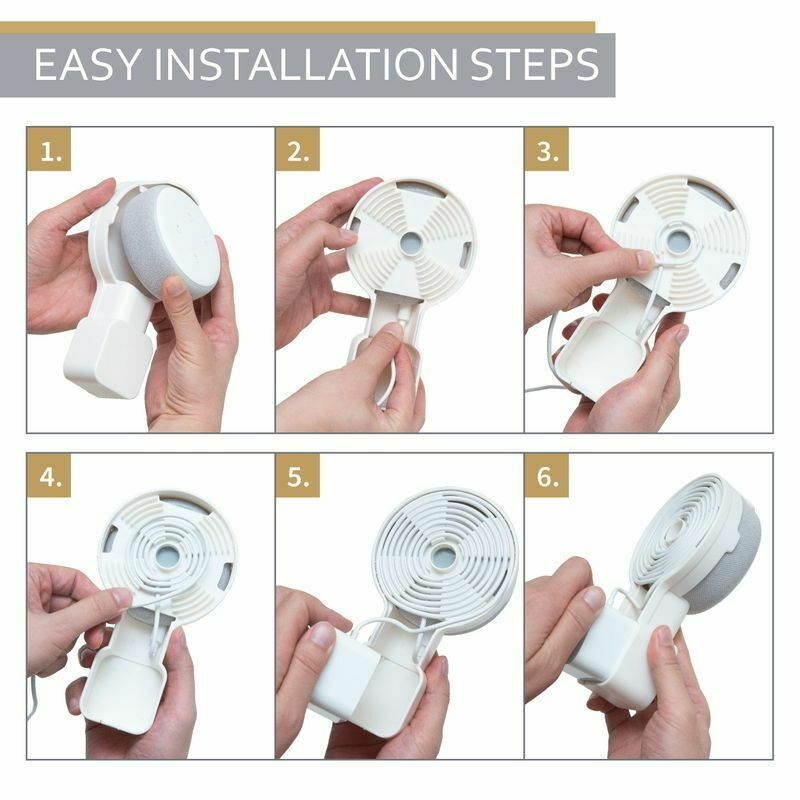 EASY INSTALLATION STEPS

1.

2.

3.

4.

5.

6.