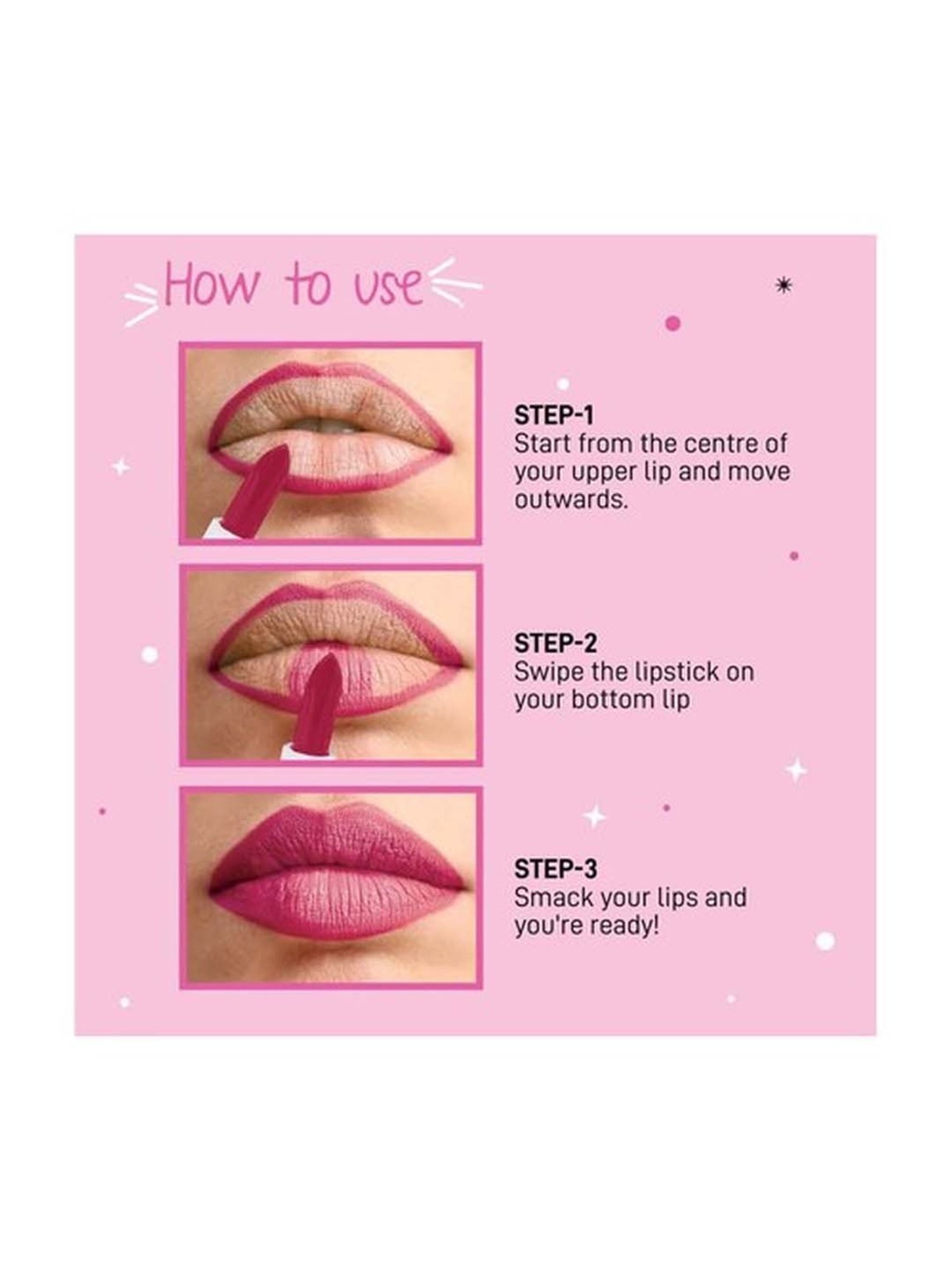 How to use

STEP-1
Start from the centre of your upper lip and move outwards.

STEP-2
Swipe the lipstick on your bottom lip

STEP-3
Smack your lips and you're ready!