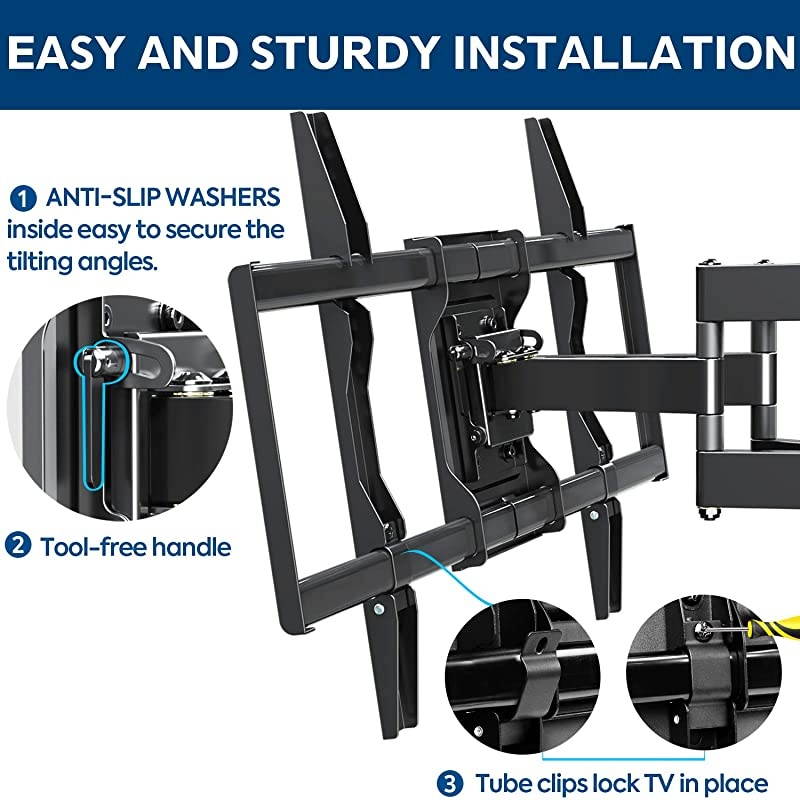 EASY AND STURDY INSTALLATION

1 ANTI-SLIP WASHERS inside easy to secure the tilting angles.

2 Tool-free handle

3 Tube clips lock TV in place