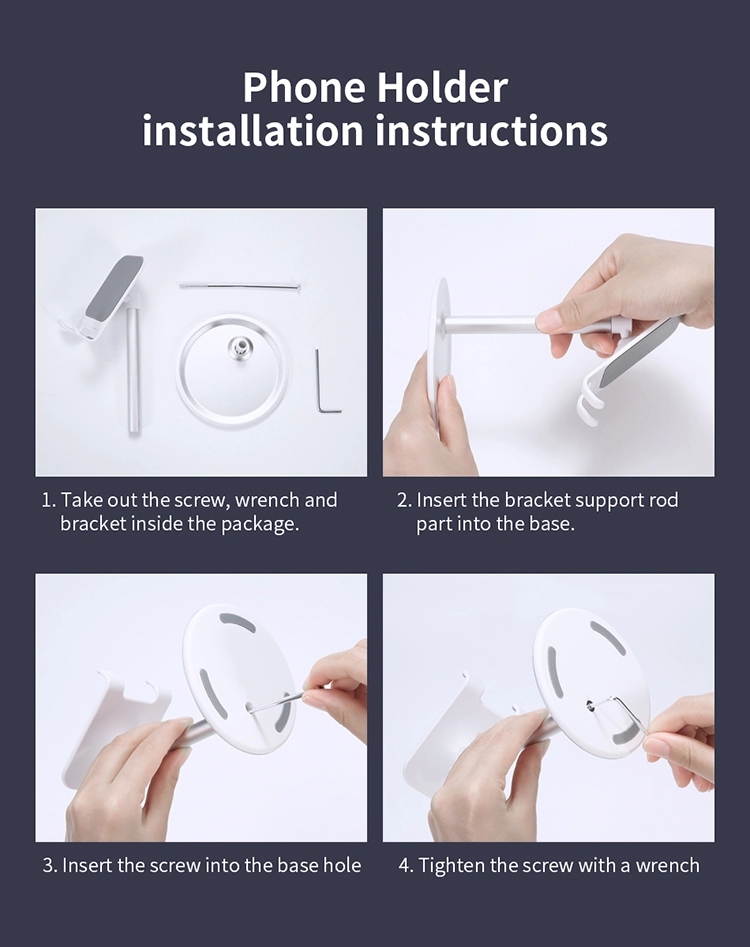 Phone Holder
installation instructions

1. Take out the screw, wrench and bracket inside the package.

2. Insert the bracket support rod part into the base.

3. Insert the screw into the base hole

4. Tighten the screw with a wrench