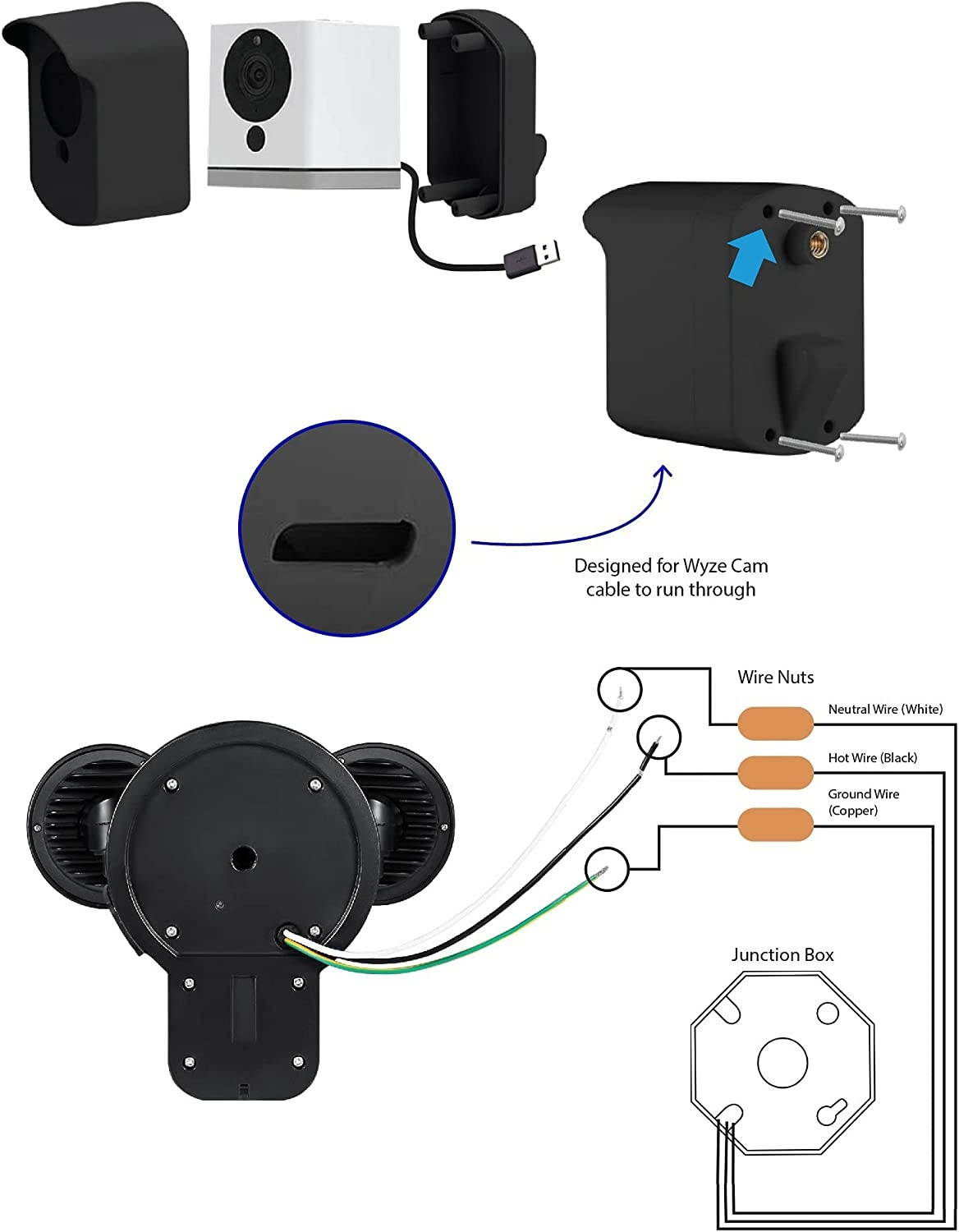 Designed for Wyze Cam cable to run through

Wire Nuts

Neutral Wire (White)

Hot Wire (Black)

Ground Wire (Copper)

Junction Box