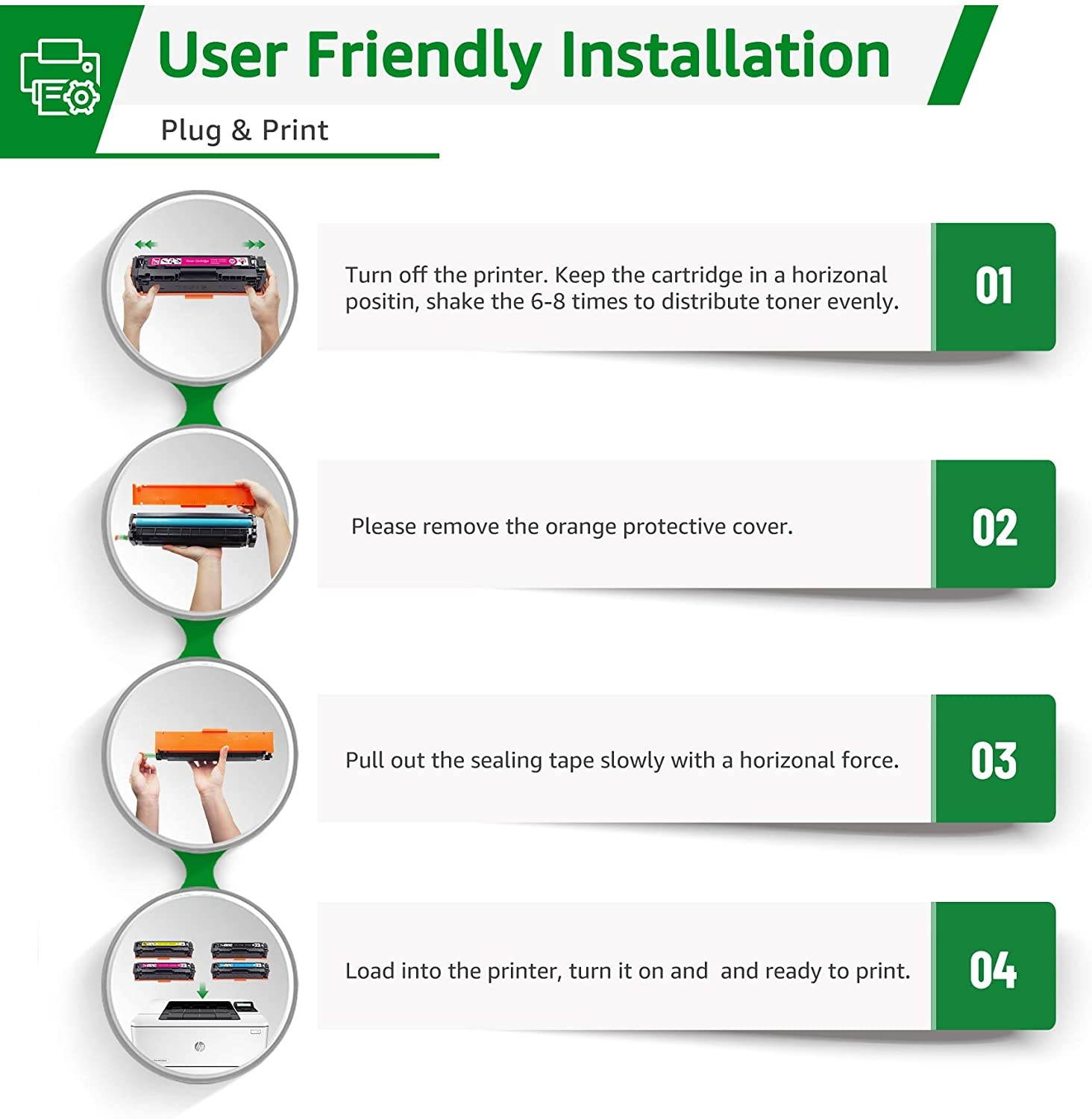 User Friendly Installation

Plug & Print

Turn off the printer. Keep the cartridge in a horizonal positin, shake the 6-8 times to distribute toner evenly.

01

Please remove the orange protective cover.

02

Pull out the sealing tape slowly with a horizonal force.

03

Load into the printer, turn it on and and ready to print.

04