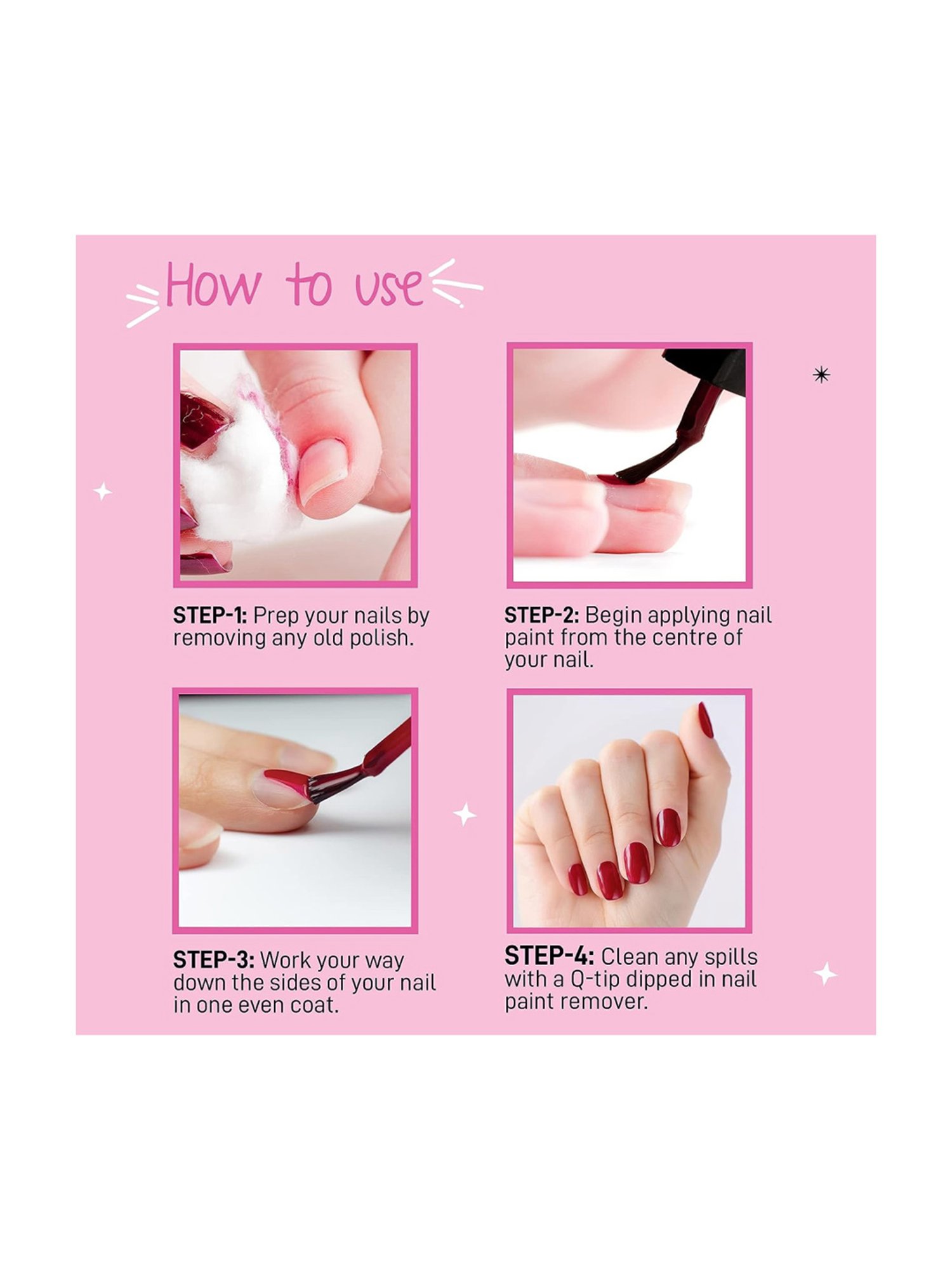 How to use

STEP-1: Prep your nails by removing any old polish.

STEP-2: Begin applying nail paint from the centre of your nail.

STEP-3: Work your way down the sides of your nail in one even coat.

STEP-4: Clean any spills with a Q-tip dipped in nail paint remover.