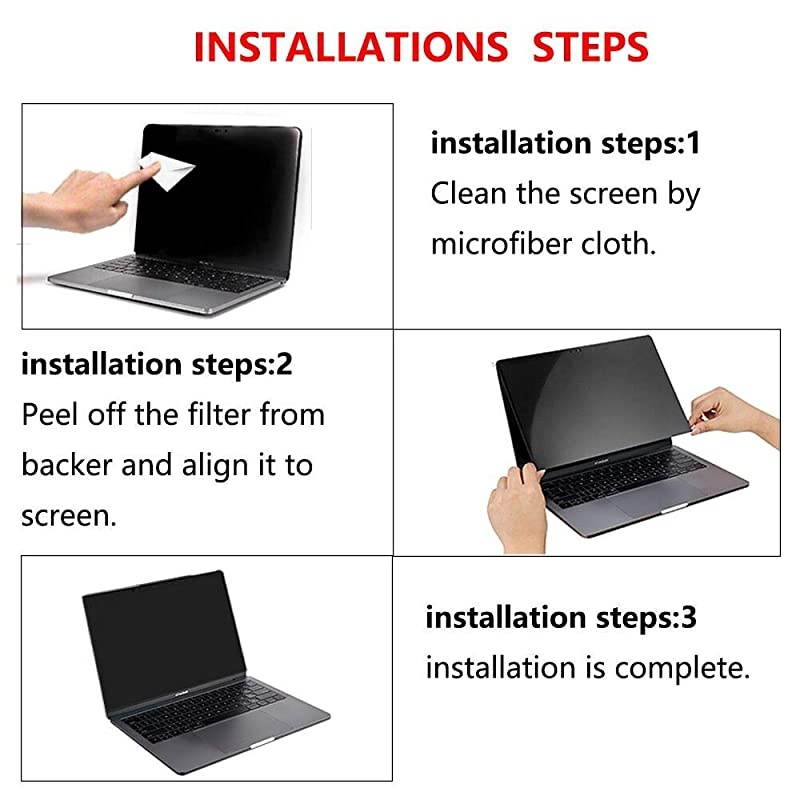 INSTALLATIONS STEPS

installation steps:1
Clean the screen by microfiber cloth.

installation steps:2
Peel off the filter from backer and align it to screen.

installation steps:3
installation is complete.