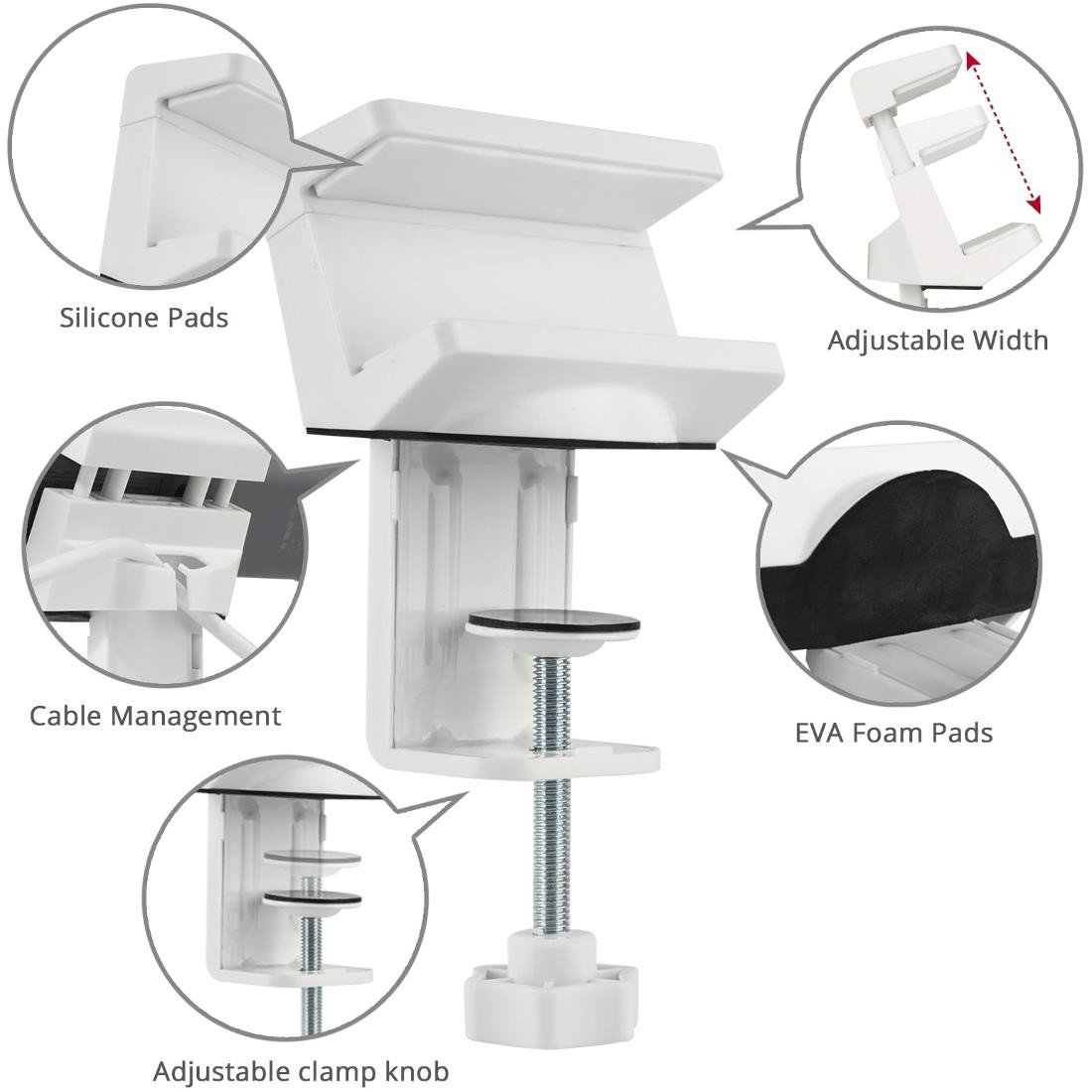 Silicone Pads

Adjustable Width

Cable Management

EVA Foam Pads

Adjustable clamp knob