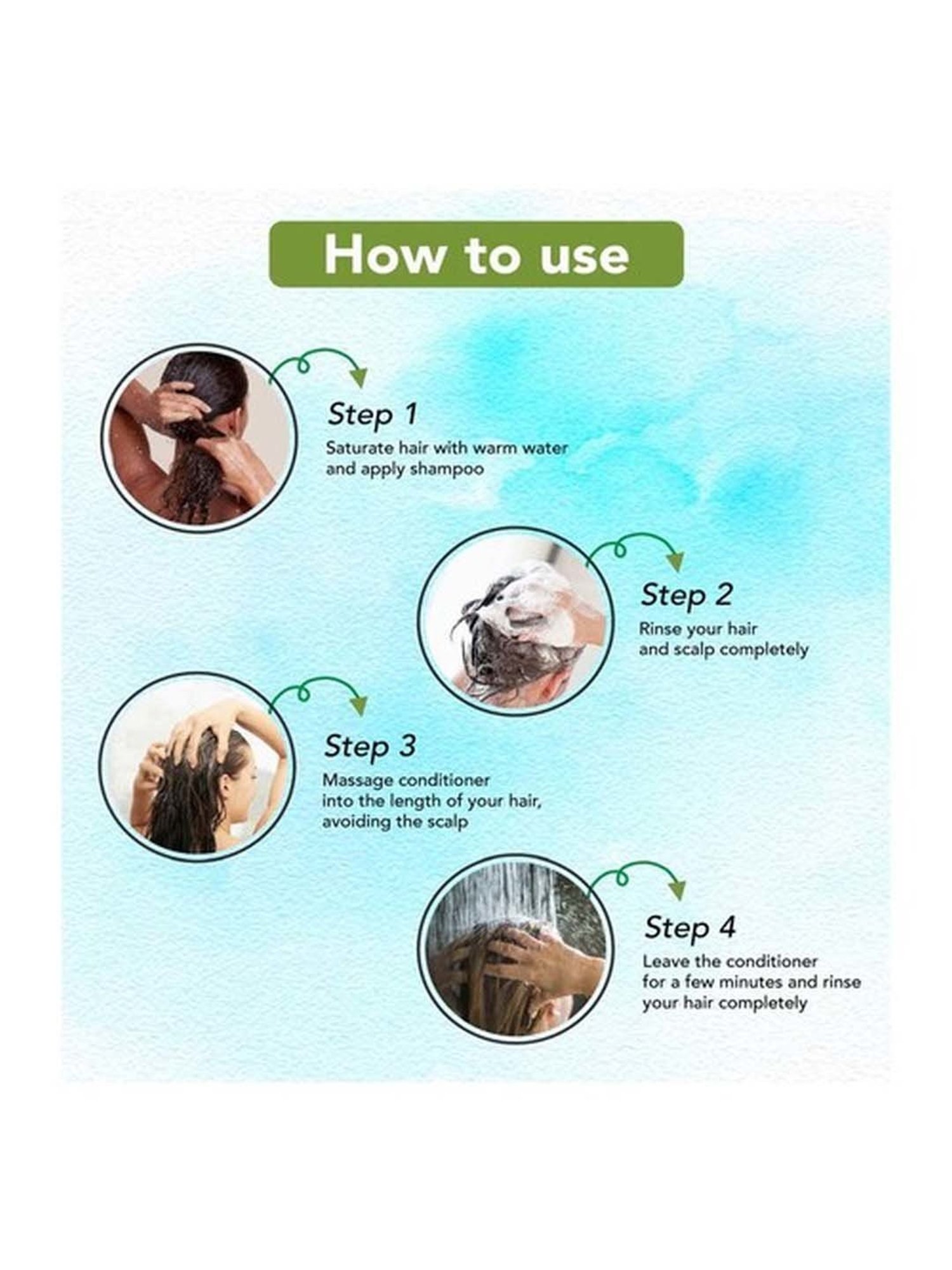 How to use

Step 1
Saturate hair with warm water and apply shampoo

Step 2
Rinse your hair and scalp completely

Step 3
Massage conditioner into the length of your hair, avoiding the scalp

Step 4
Leave the conditioner for a few minutes and rinse your hair completely