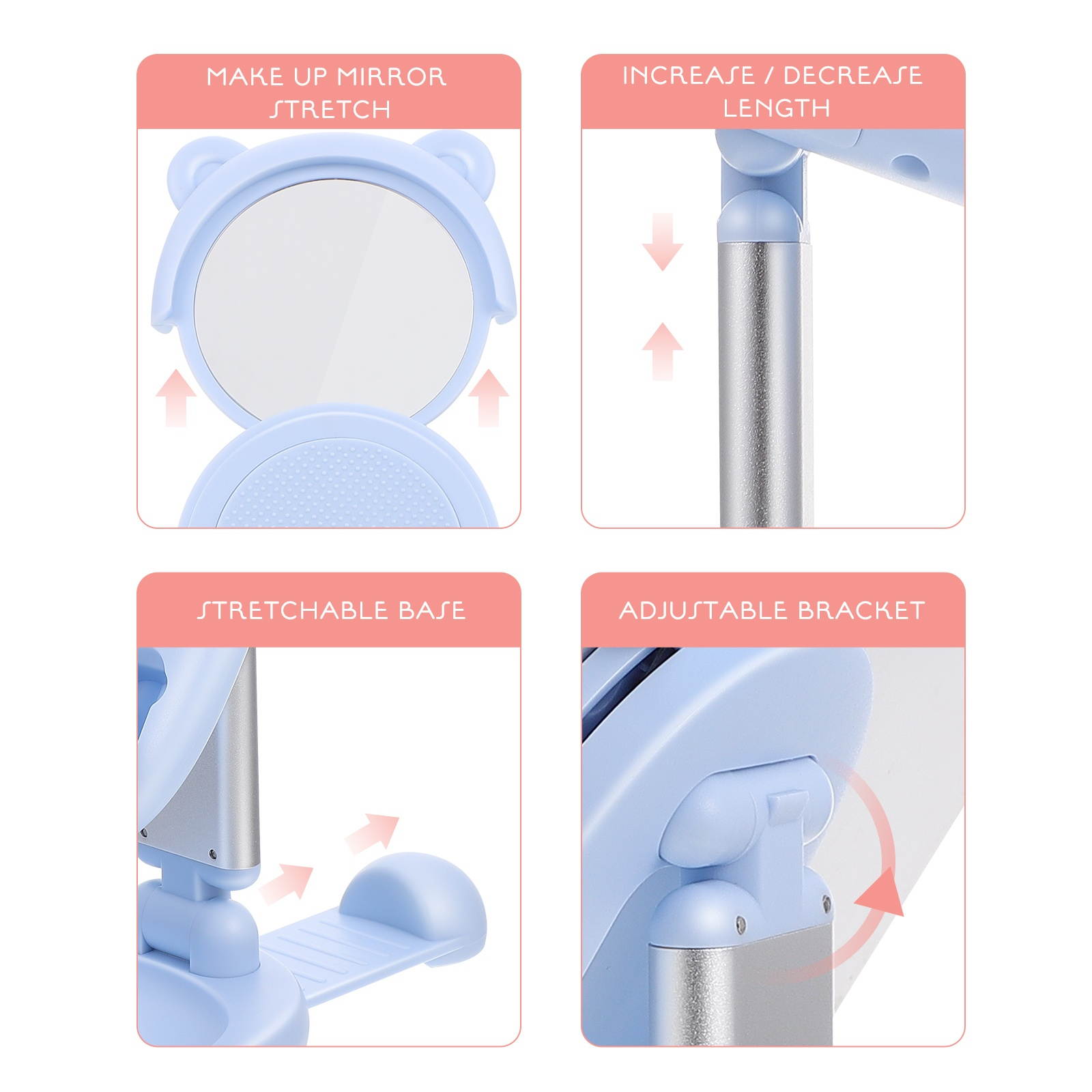 MAKE UP MIRROR STRETCH

INCREASE / DECREASE LENGTH

STRETCHABLE BASE

ADJUSTABLE BRACKET