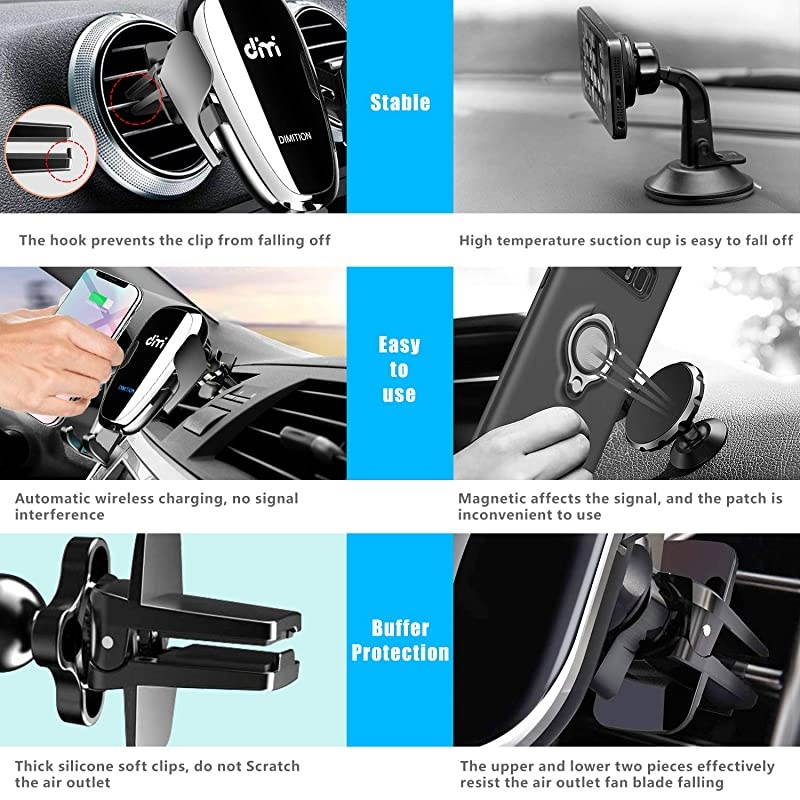 dmi

DIMITION

Stable

The hook prevents the clip from falling off

High temperature suction cup is easy to fall off

dmi

DIMITION

Easy to use

Automatic wireless charging, no signal interference

Magnetic affects the signal, and the patch is inconvenient to use

Buffer Protection

Thick silicone soft clips, do not Scratch the air outlet

The upper and lower two pieces effectively resist the air outlet fan blade falling