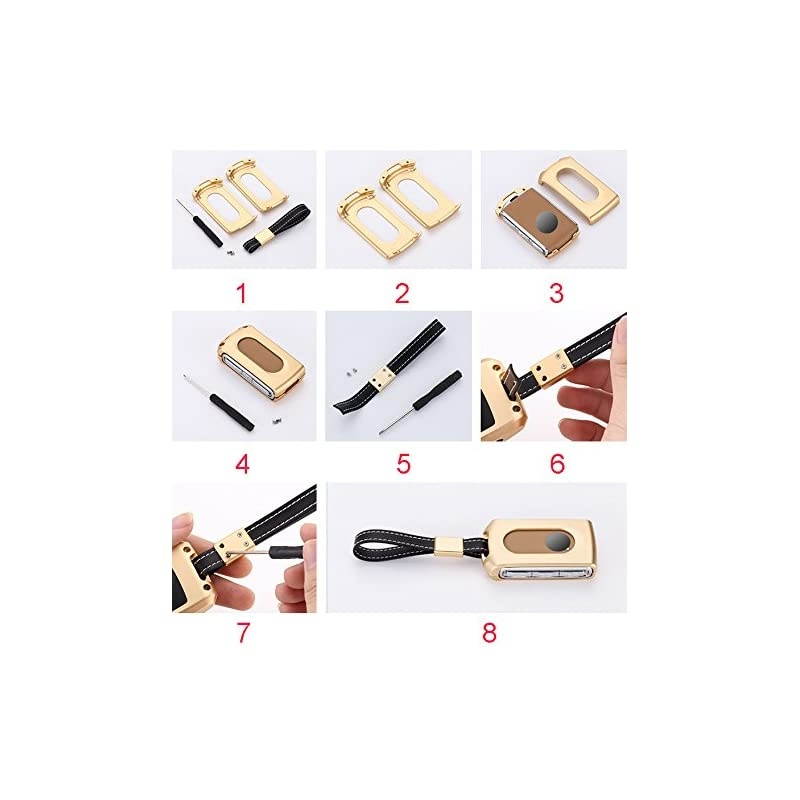 1
2
3
4
5
6
7
8