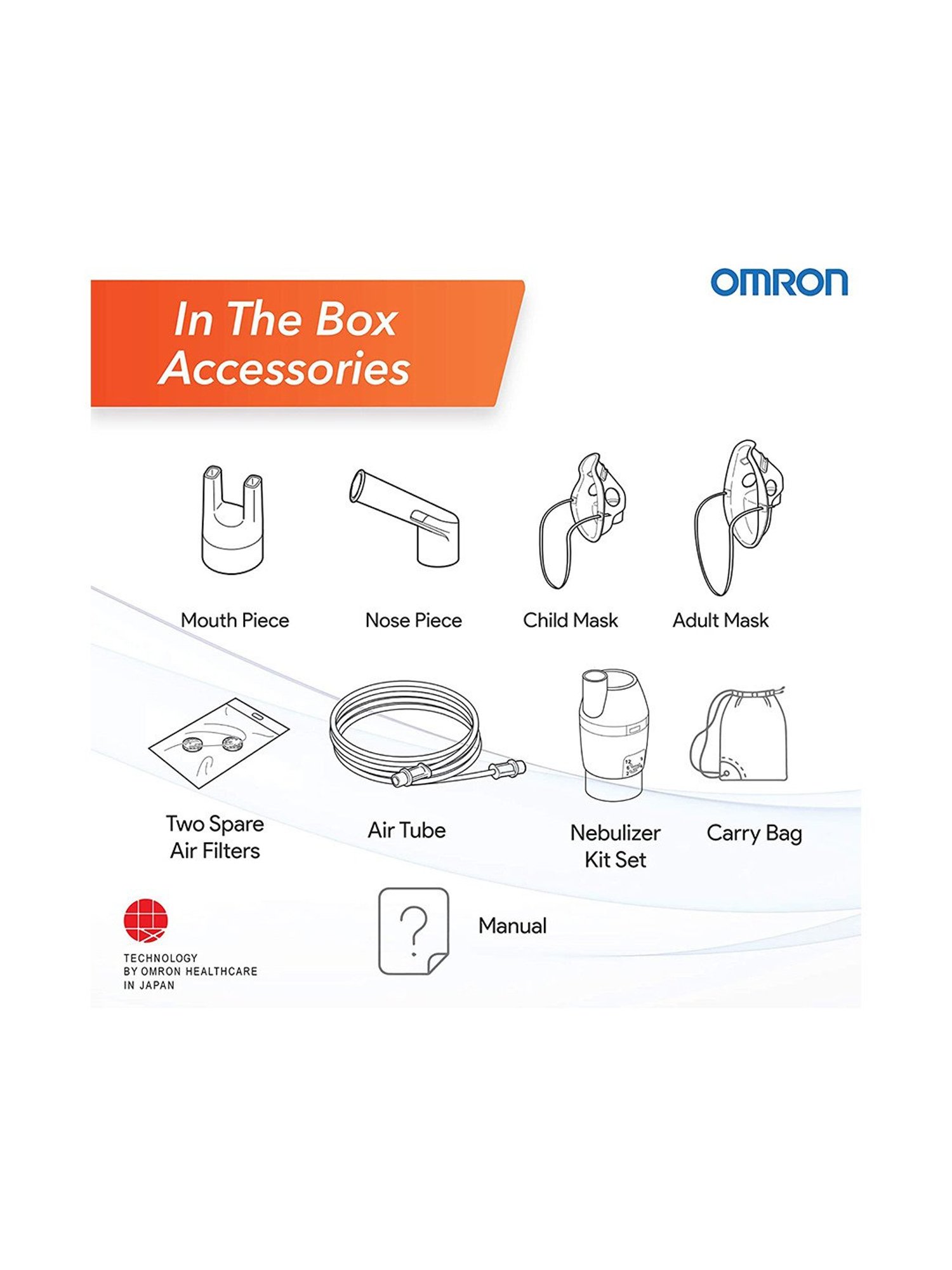 In The Box Accessories

OMRON

Mouth Piece

Nose Piece

Child Mask

Adult Mask

Two Spare Air Filters

Air Tube

Nebulizer Kit Set

Carry Bag

Manual

TECHNOLOGY BY OMRON HEALTHCARE IN JAPAN