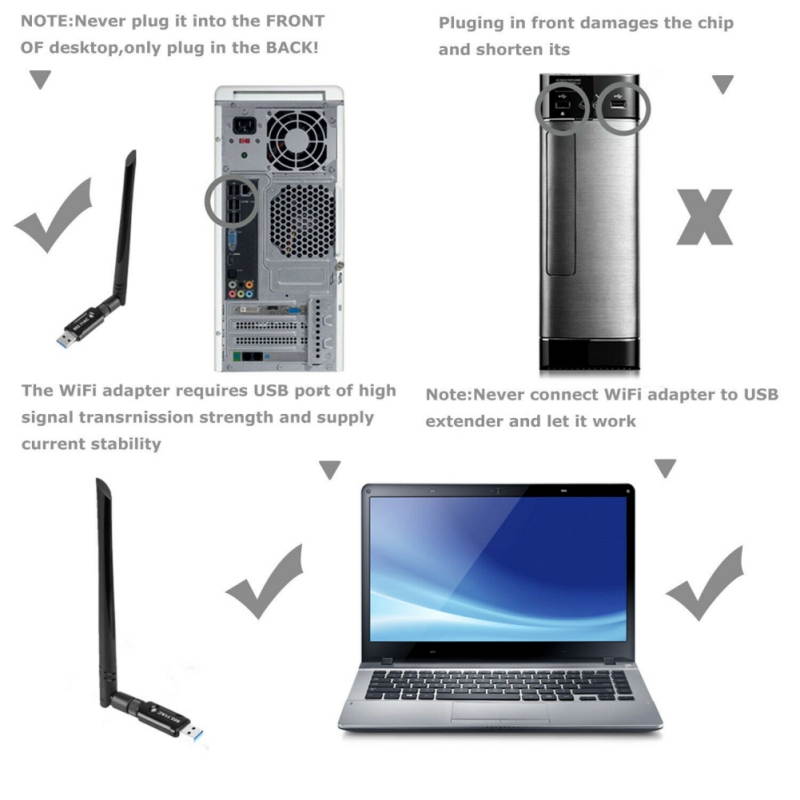 NOTE:Never plug it into the FRONT OF desktop,only plug in the BACK!

Pluging in front damages the chip and shorten its

X

The WiFi adapter requires USB port of high signal transrnission strength and supply current stability

Note:Never connect WiFi adapter to USB extender and let it work