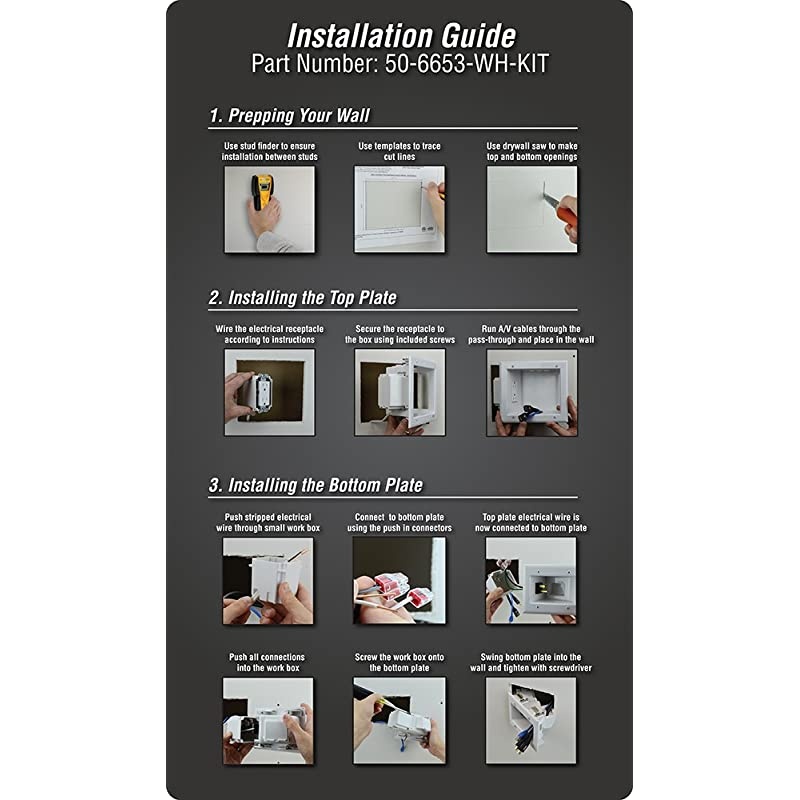 Installation Guide
Part Number: 50-6653-WH-KIT

1. Prepping Your Wall

Use stud finder to ensure installation between studs

Use templates to trace cut lines

Use drywall saw to make top and bottom openings

2. Installing the Top Plate

Wire the electrical receptacle according to instructions

Secure the receptacle to the box using included screws

Run A/V cables through the pass-through and place in the wall

3. Installing the Bottom Plate

Push stripped electrical wire through small work box

Connect to bottom plate using the push in connectors

Top plate electrical wire is now connected to bottom plate

Push all connections into the work box

Screw the work box onto the bottom plate

Swing bottom plate into the wall and tighten with screwdriver