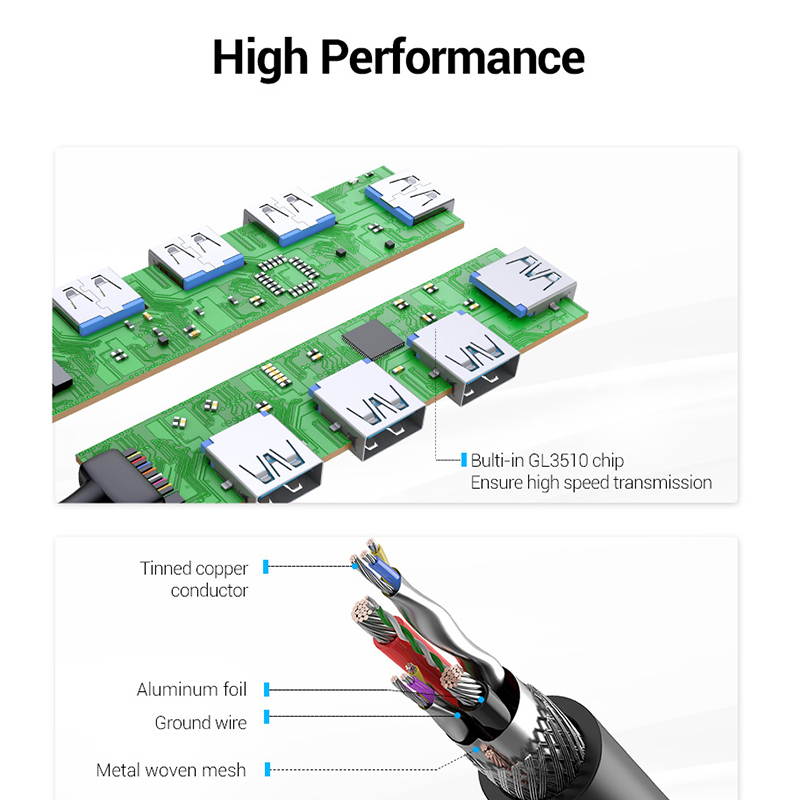 High Performance

Bulti-in GL3510 chip
Ensure high speed transmission

Tinned copper conductor

Aluminum foil

Ground wire

Metal woven mesh