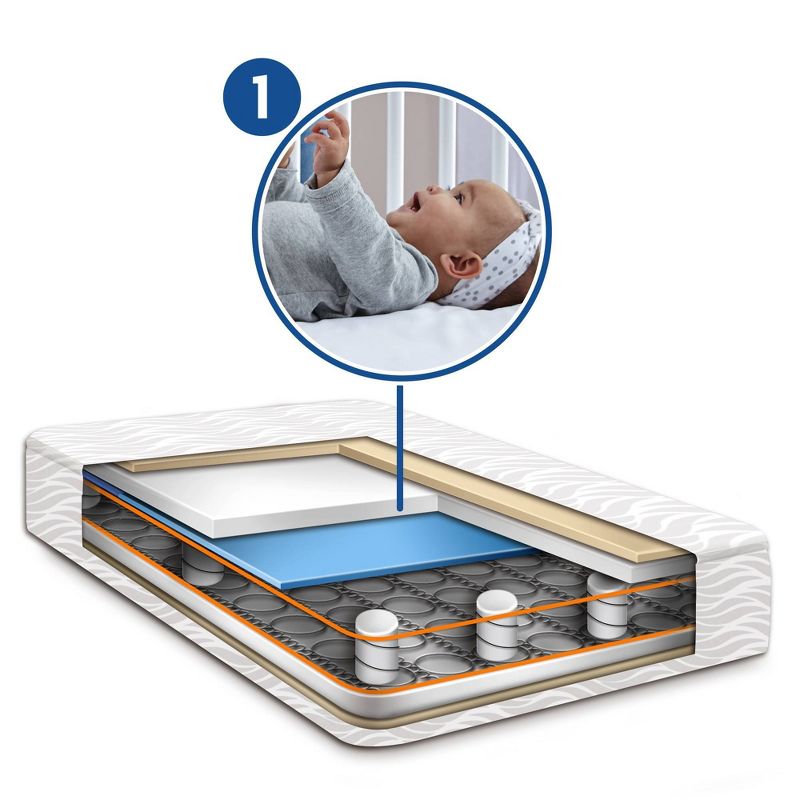 1