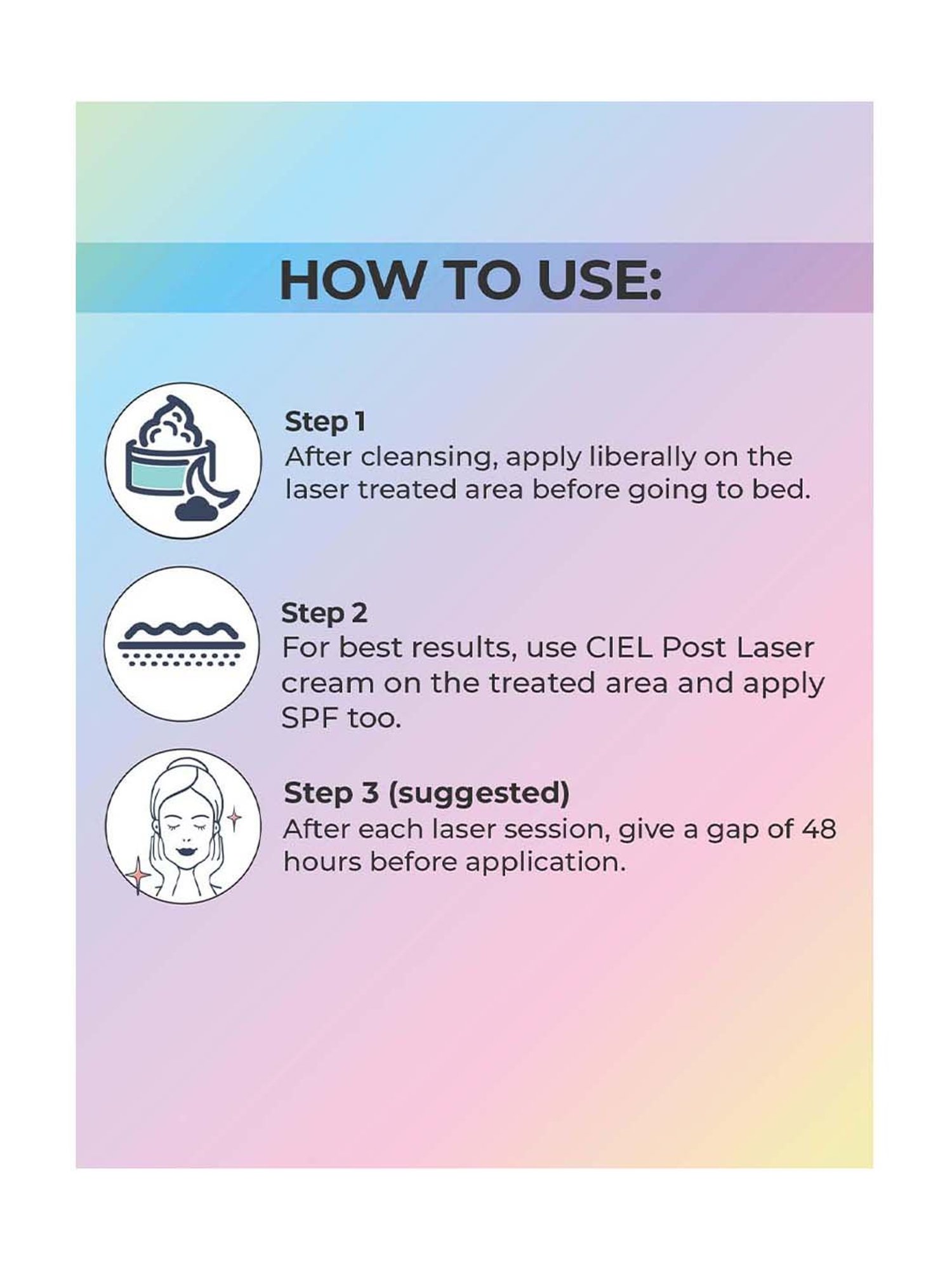 HOW TO USE:

Step 1
After cleansing, apply liberally on the laser treated area before going to bed.

Step 2
For best results, use CIEL Post Laser cream on the treated area and apply SPF too.

Step 3 (suggested)
After each laser session, give a gap of 48 hours before application.