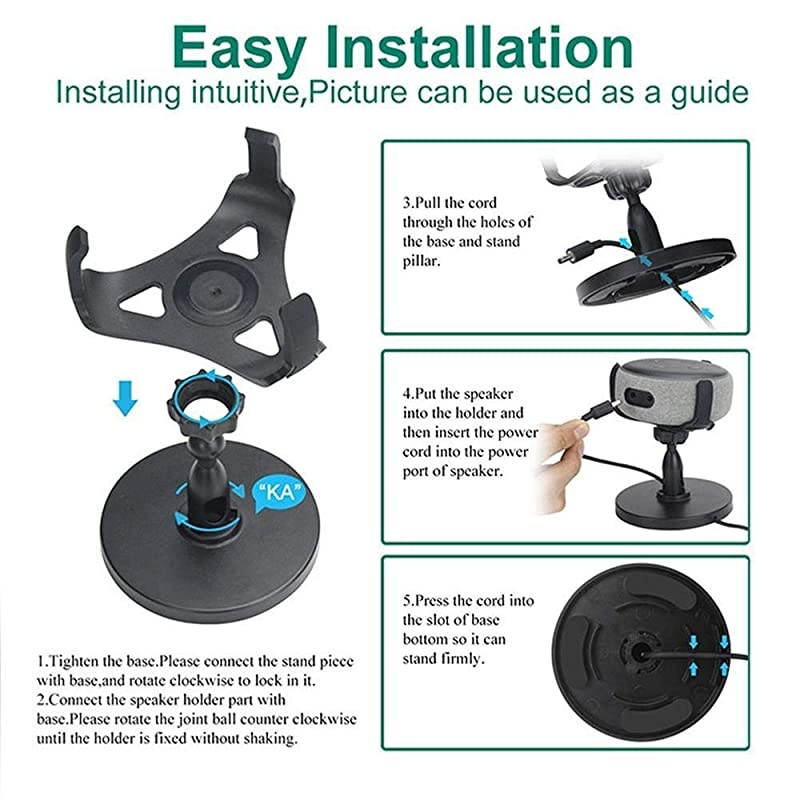 Easy Installation

Installing intuitive,Picture can be used as a guide

"KA"

1.Tighten the base.Please connect the stand piece with base,and rotate clockwise to lock in it.
2.Connect the speaker holder part with base.Please rotate the joint ball counter clockwise until the holder is fixed without shaking.

3.Pull the cord through the holes of the base and stand pillar.

4.Put the speaker into the holder and then insert the power cord into the power port of speaker.

5.Press the cord into the slot of base bottom so it can stand firmly.