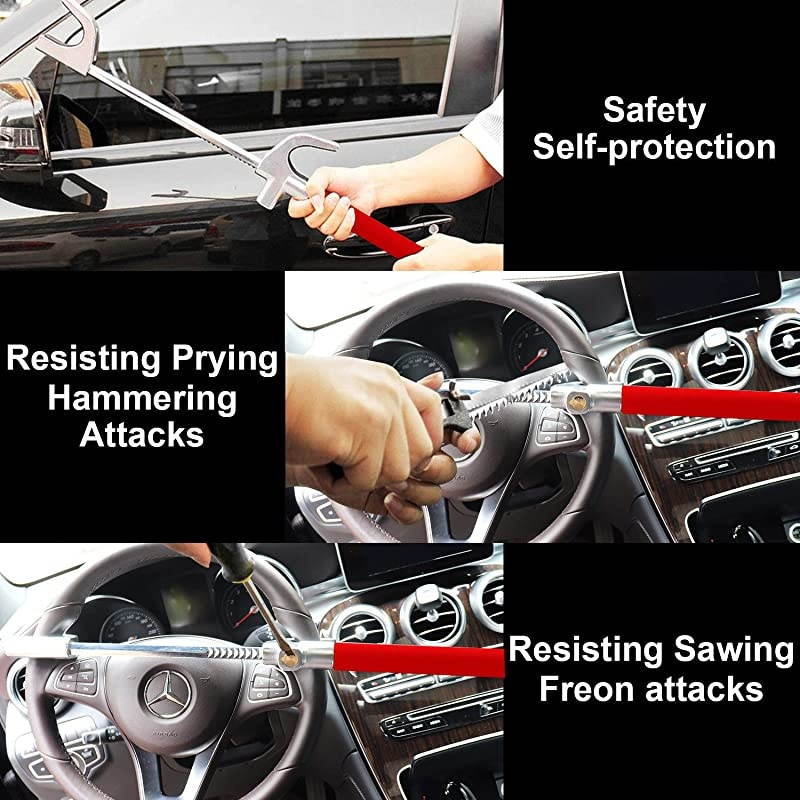 Safety
Self-protection

Resisting Prying
Hammering
Attacks

Resisting Sawing
Freon attacks