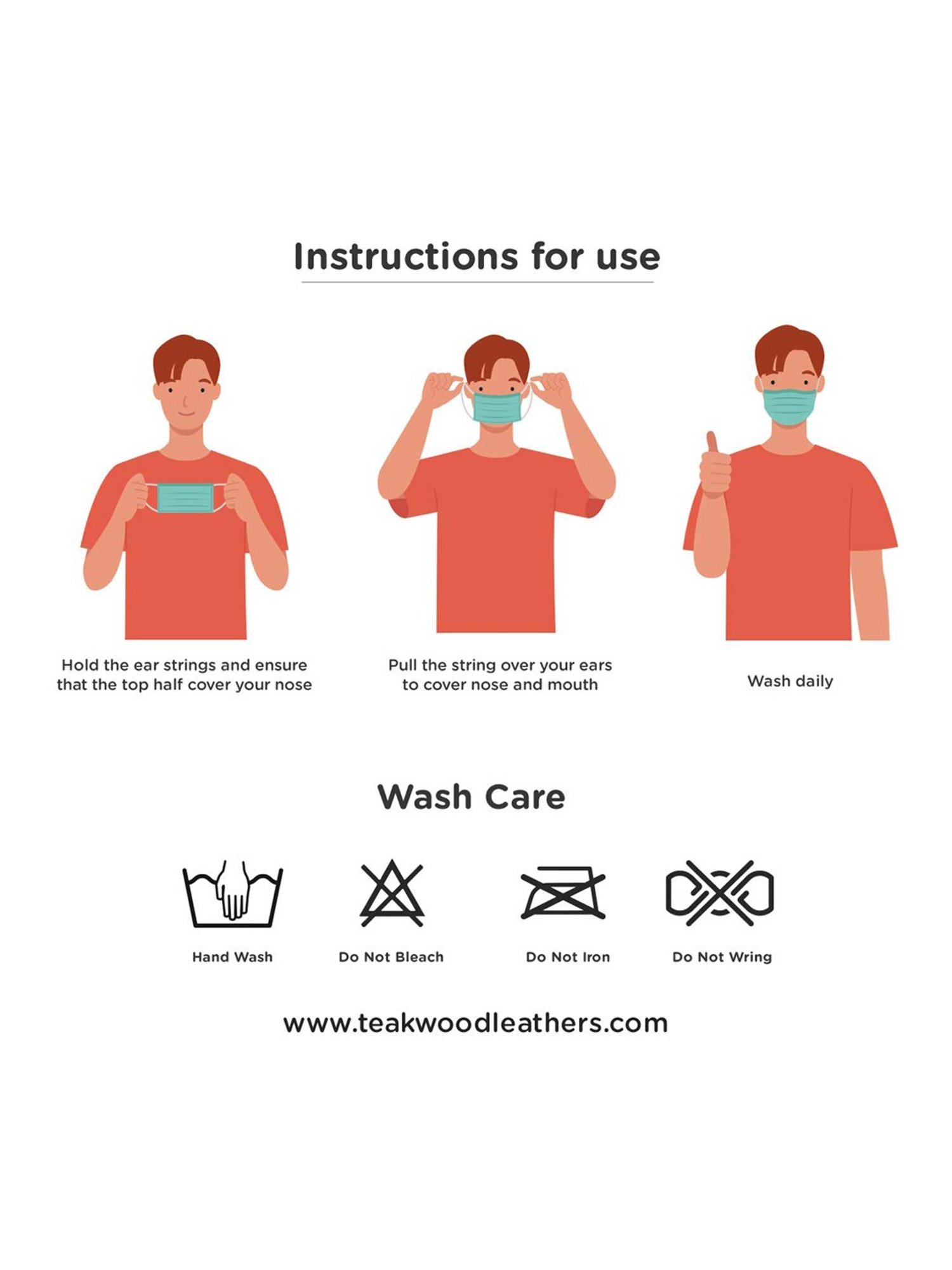 Instructions for use

Hold the ear strings and ensure that the top half cover your nose

Pull the string over your ears to cover nose and mouth

Wash daily

Wash Care

Hand Wash

Do Not Bleach

Do Not Iron

Do Not Wring

www.teakwoodleathers.com