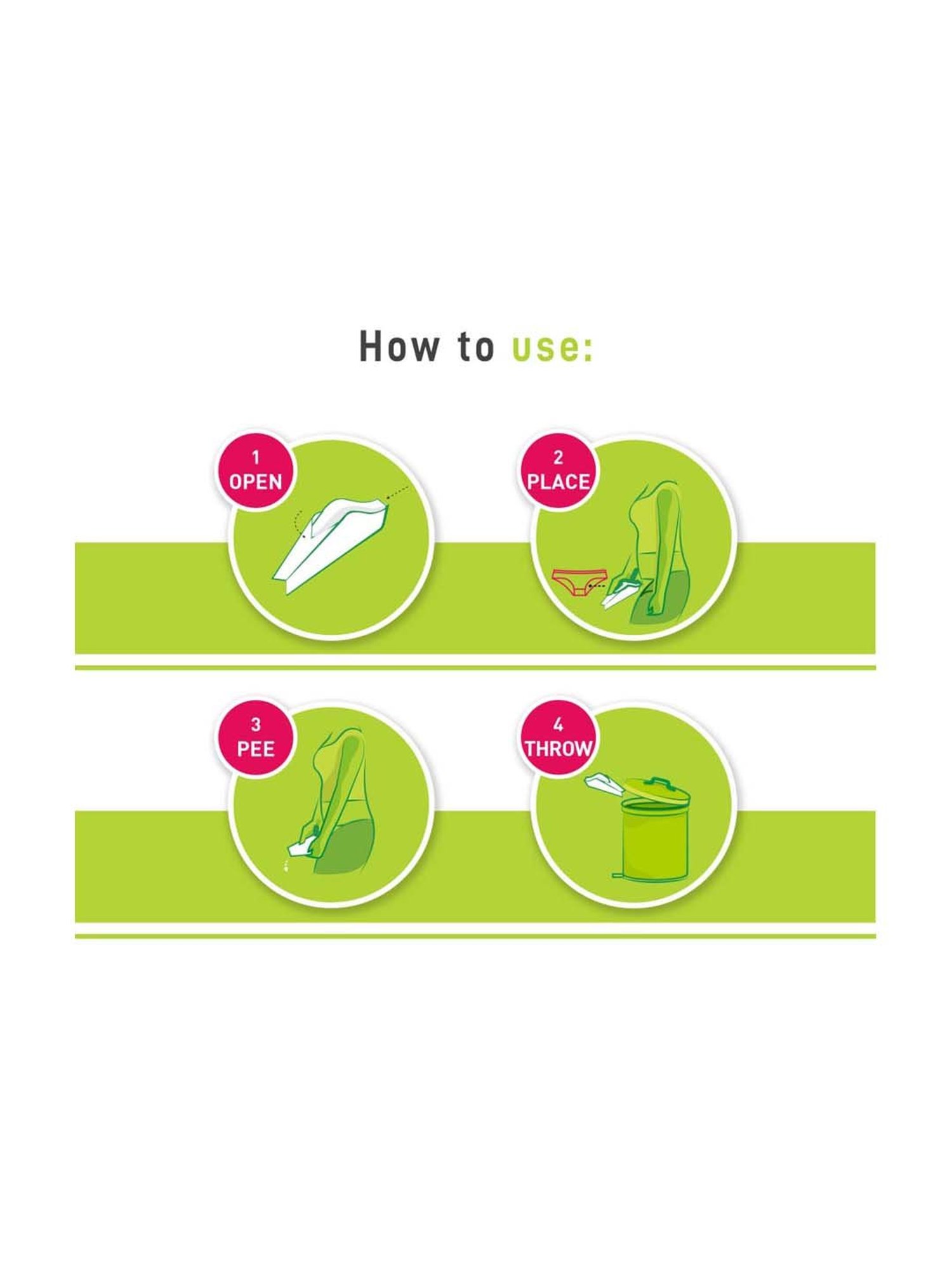 How to use:

1
OPEN

2
PLACE

3
PEE

4
THROW