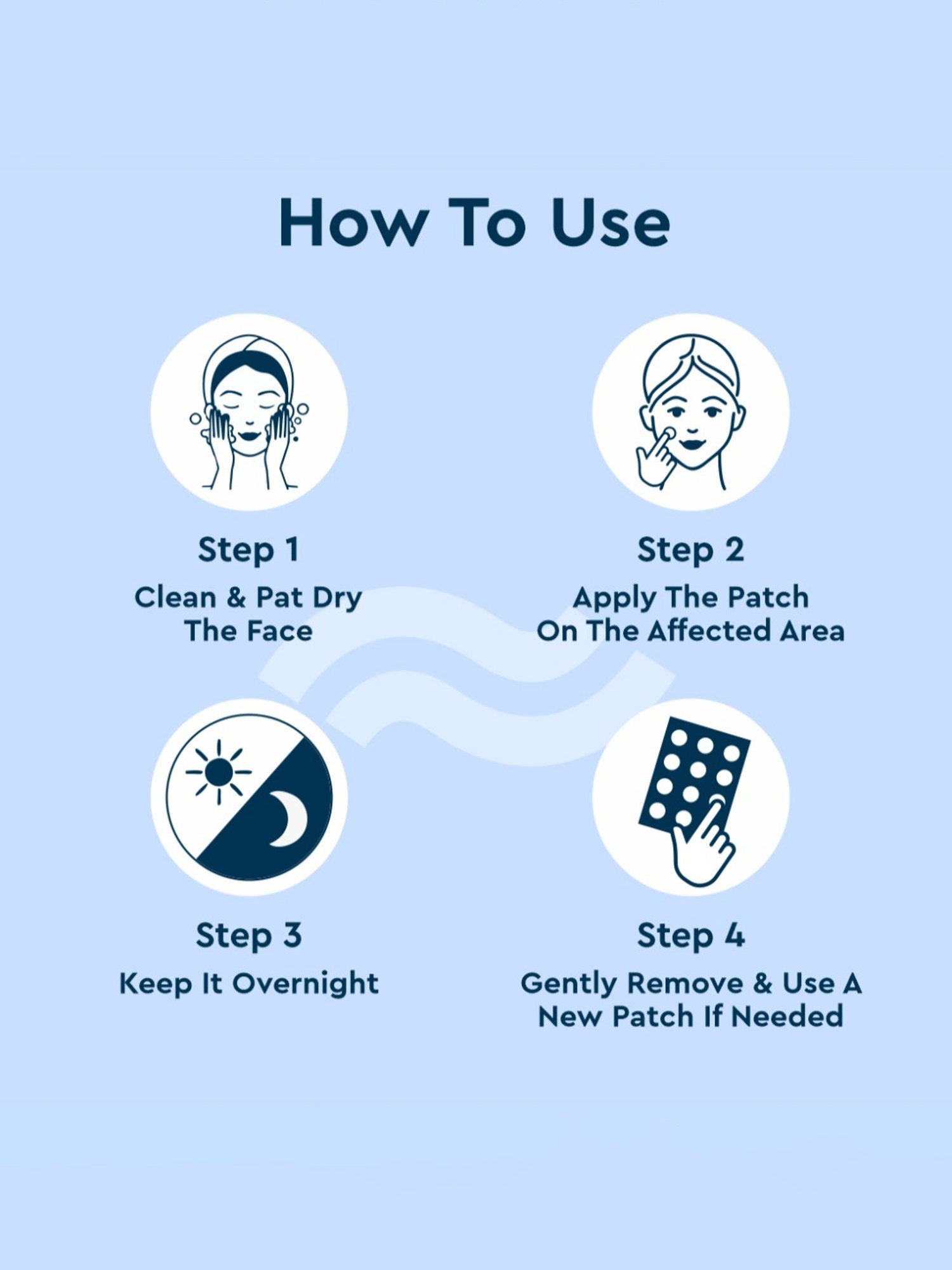 How To Use

Step 1
Clean & Pat Dry The Face

Step 2
Apply The Patch On The Affected Area

Step 3
Keep It Overnight

Step 4
Gently Remove & Use A New Patch If Needed