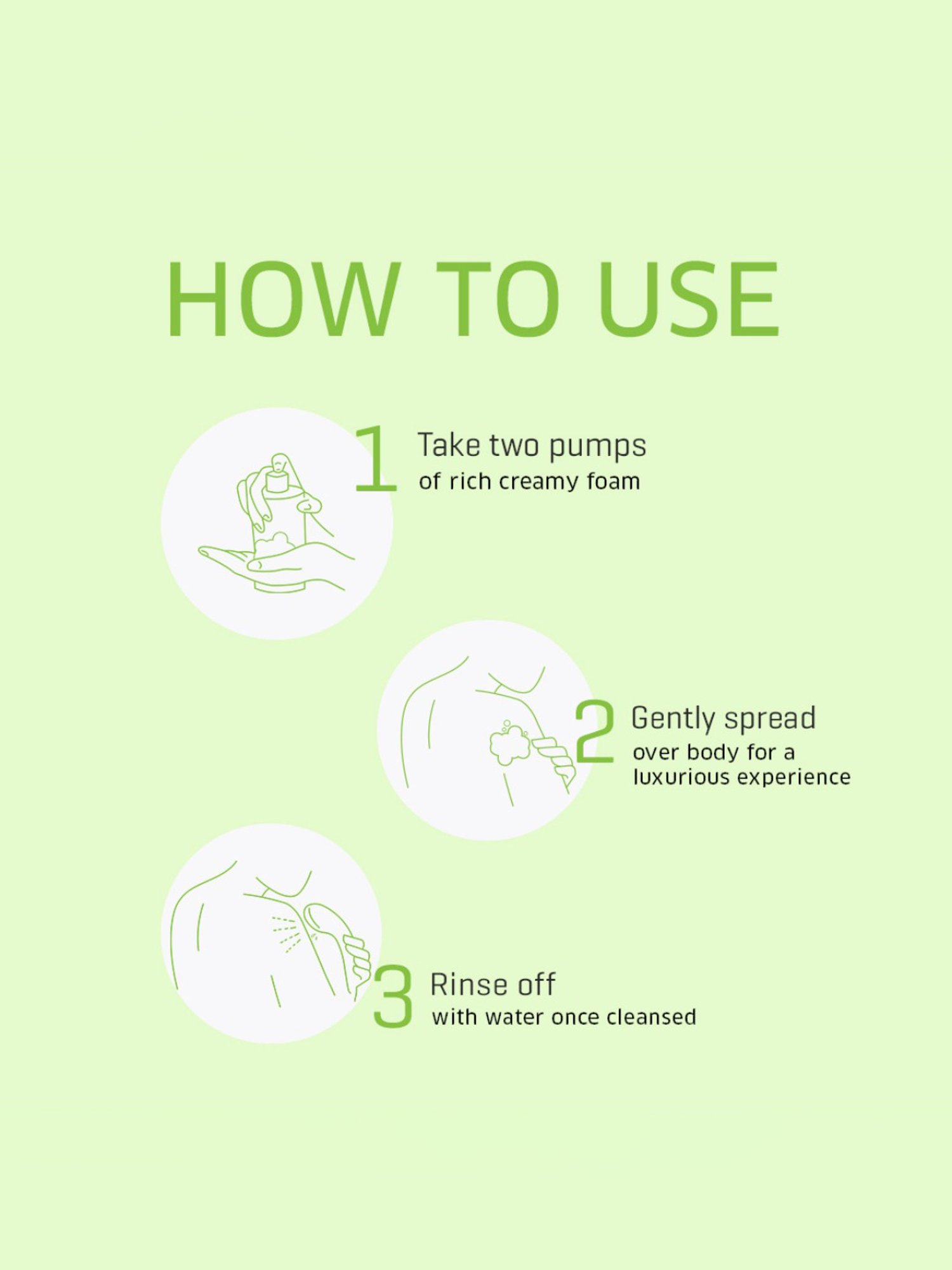 HOW TO USE

1 Take two pumps
of rich creamy foam

2 Gently spread
over body for a luxurious experience

3 Rinse off
with water once cleansed