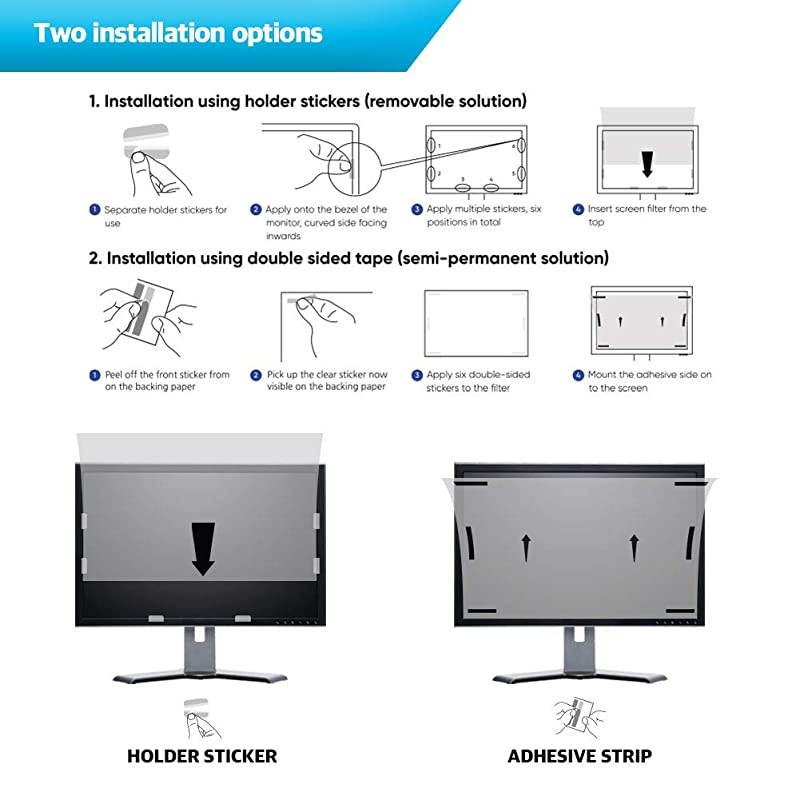 Two installation options

1. Installation using holder stickers (removable solution)

1 2 3 4 5 6

1 Separate holder stickers for use

2 Apply onto the bezel of the monitor, curved side facing inwards

3 Apply multiple stickers, six positions in total

4 Insert screen filter from the top

2. Installation using double sided tape (semi-permanent solution)

1 Peel off the front sticker from on the backing paper

2 Pick up the clear sticker now visible on the backing paper

3 Apply six double-sided stickers to the filter

4 Mount the adhesive side on to the screen

HOLDER STICKER

ADHESIVE STRIP