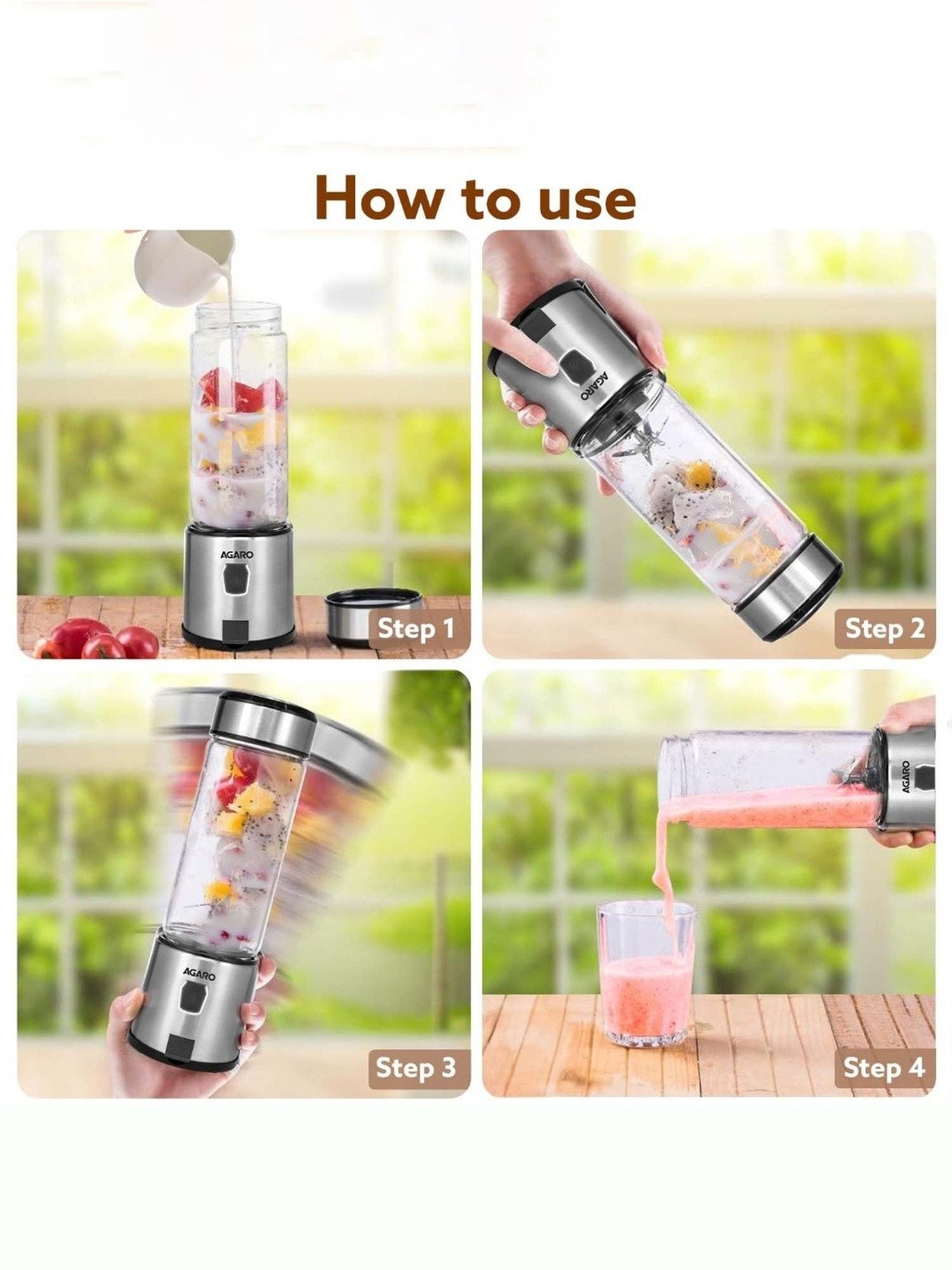 How to use

AGARO

Step 1

AGARO

Step 2

AGARO

Step 3

AGARO

Step 4