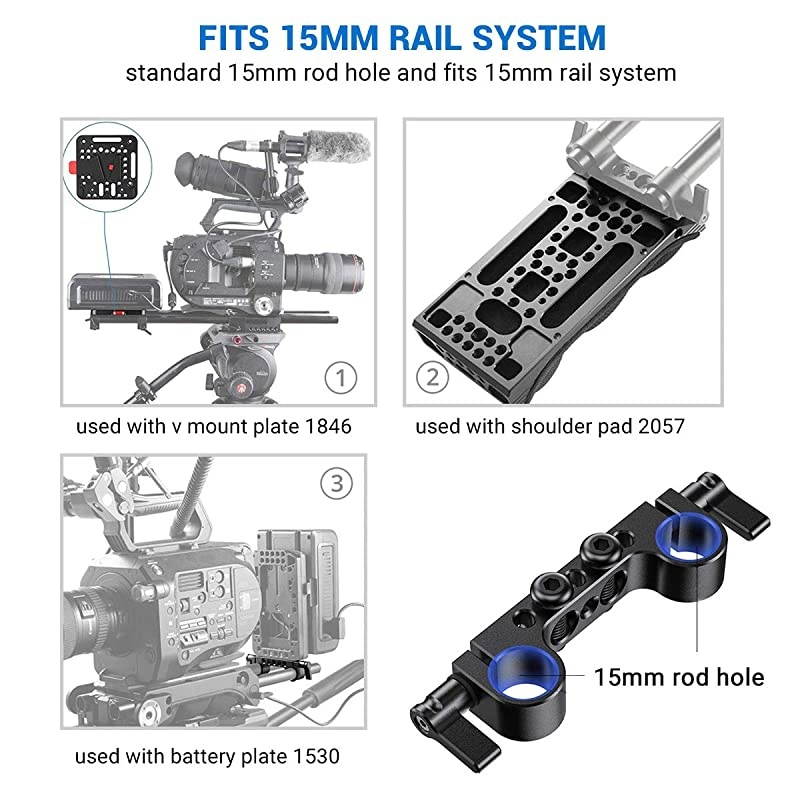 FITS 15MM RAIL SYSTEM
standard 15mm rod hole and fits 15mm rail system

①
used with v mount plate 1846

②
used with shoulder pad 2057

③
used with battery plate 1530

15mm rod hole