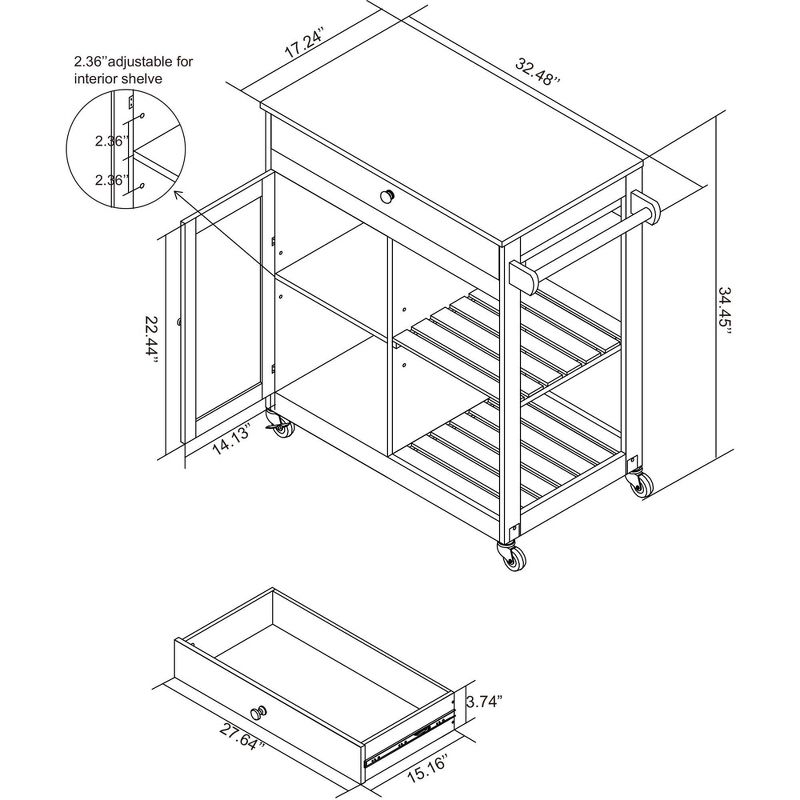 2.36''adjustable for interior shelve

2.36''

2.36''

17.24''

32.48''

34.45''

22.44''

14.13''

3.74''

27.64''

15.16''