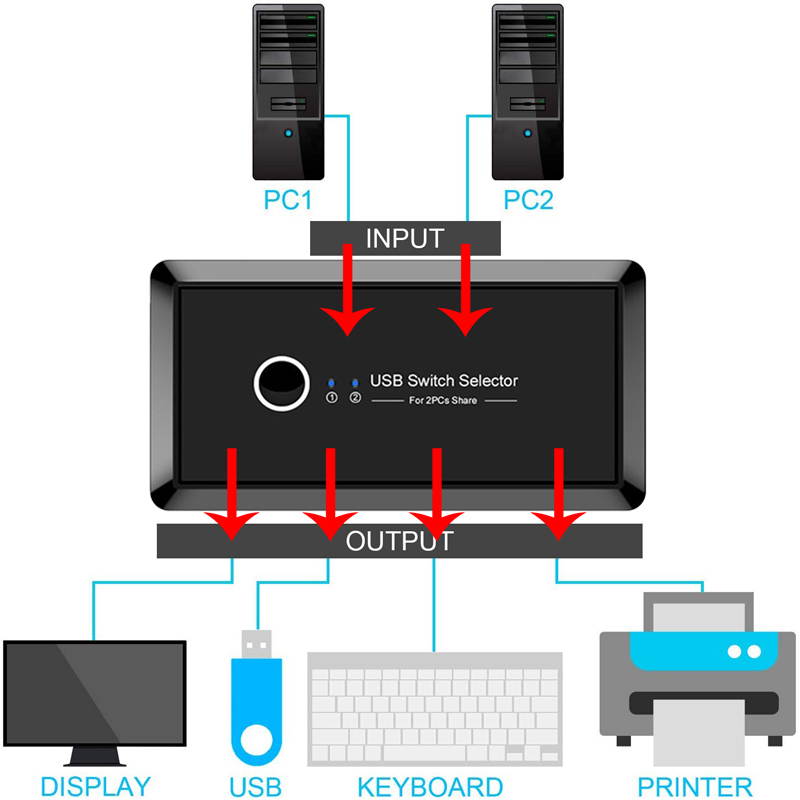 PC1
PC2
INPUT
①
②
USB Switch Selector
For 2PCs Share
OUTPUT
DISPLAY
USB
KEYBOARD
PRINTER