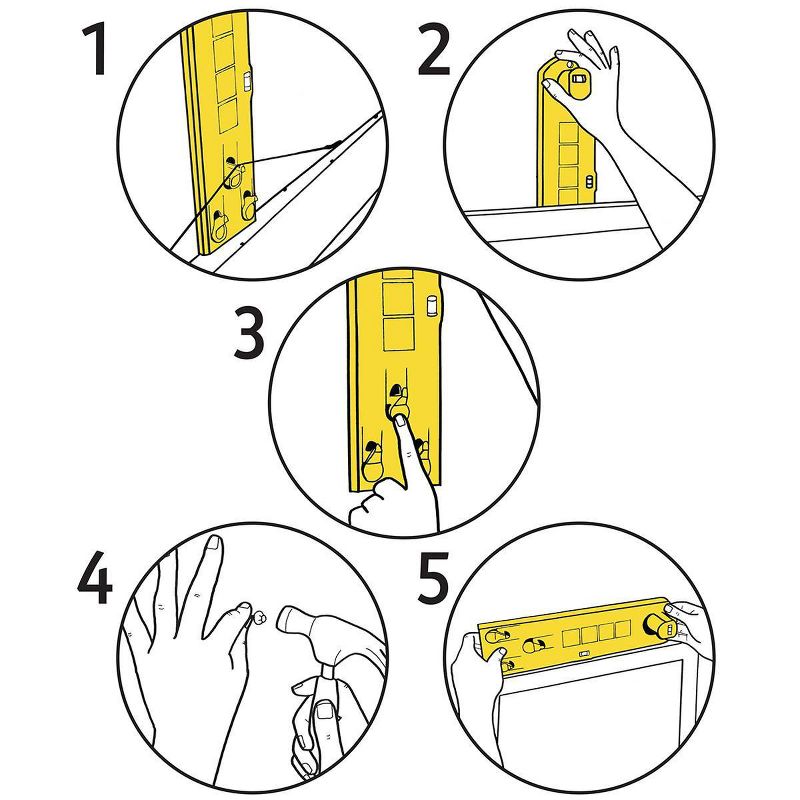 1

2

3

4

5