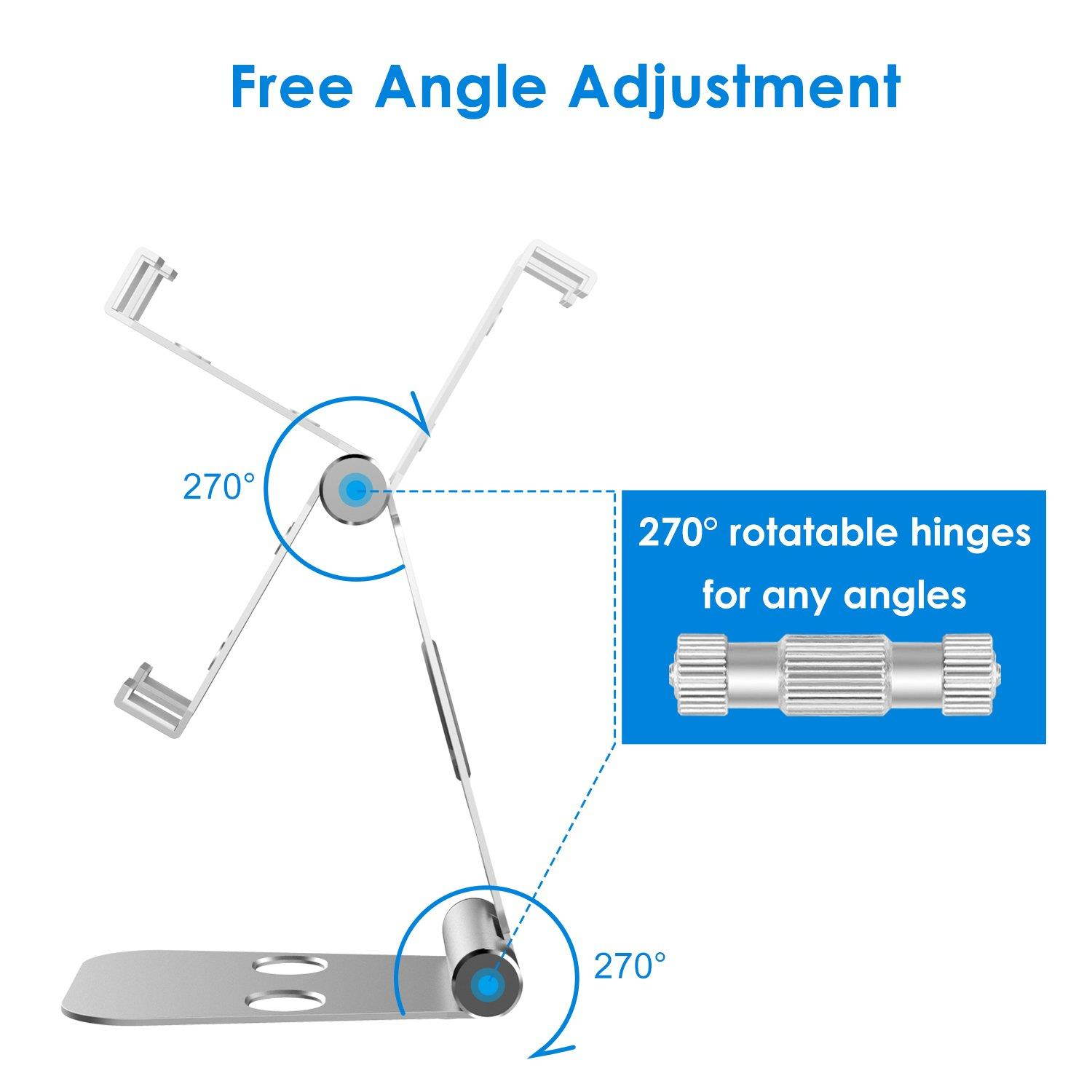 Free Angle Adjustment

270°

270° rotatable hinges for any angles

270°