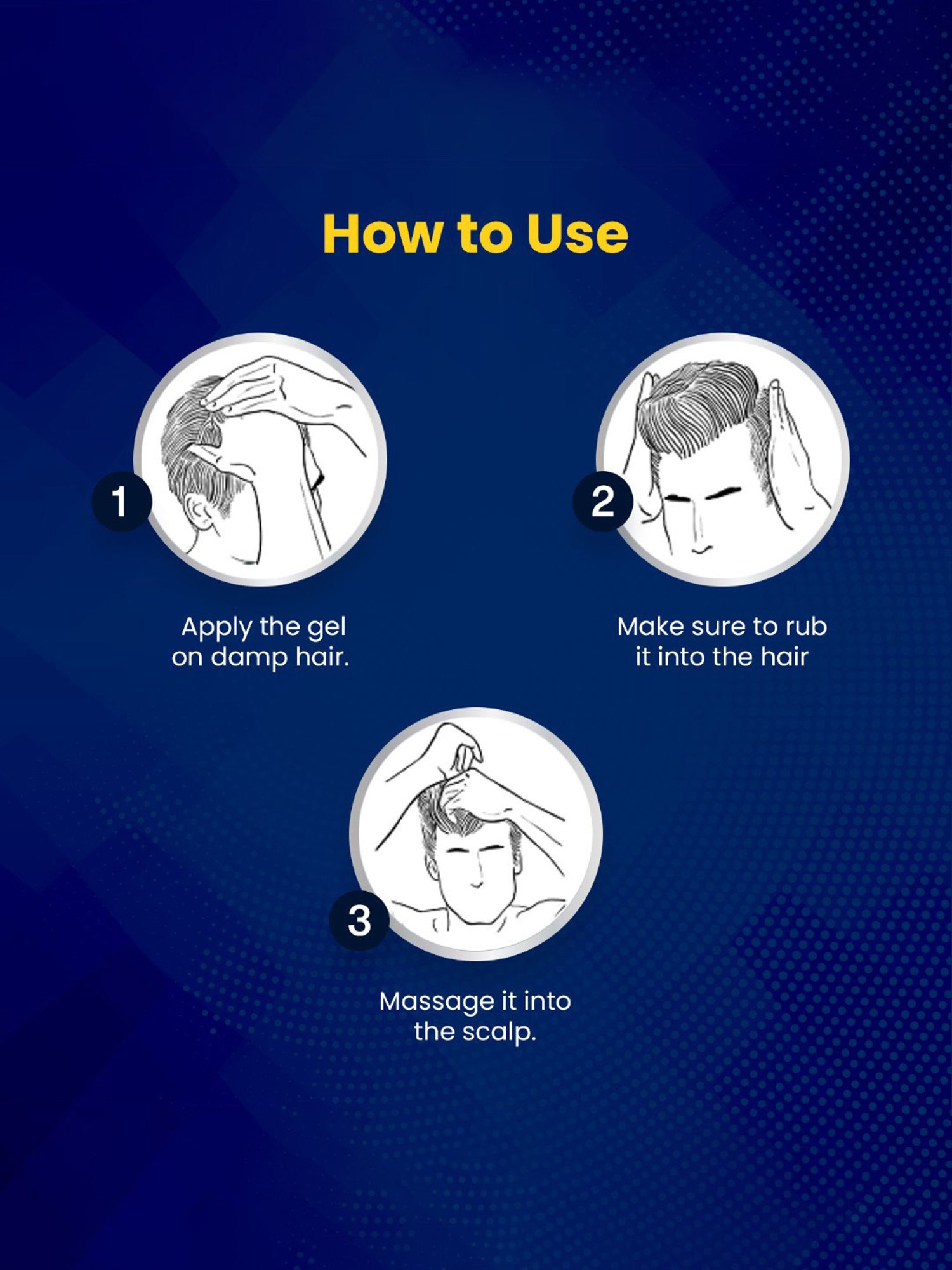 How to Use

1

Apply the gel on damp hair.

2

Make sure to rub it into the hair

3

Massage it into the scalp.