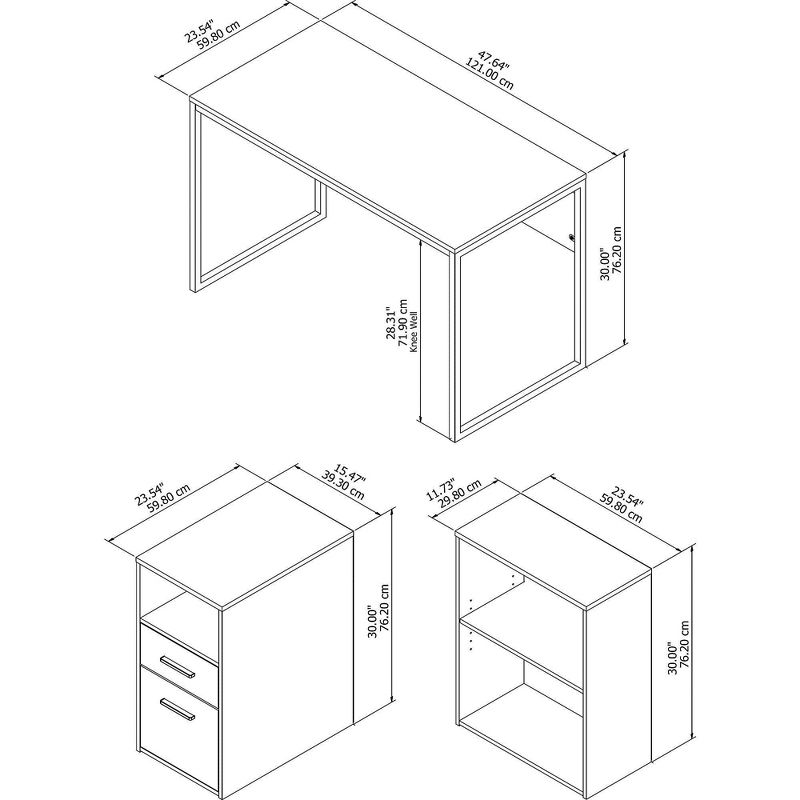 23.54"
59.80 cm

47.64"
121.00 cm

30.00"
76.20 cm

28.31"
71.90 cm
Knee Well

23.54"
59.80 cm

15.47"
39.30 cm

30.00"
76.20 cm

11.73"
29.80 cm

23.54"
59.80 cm

30.00"
76.20 cm