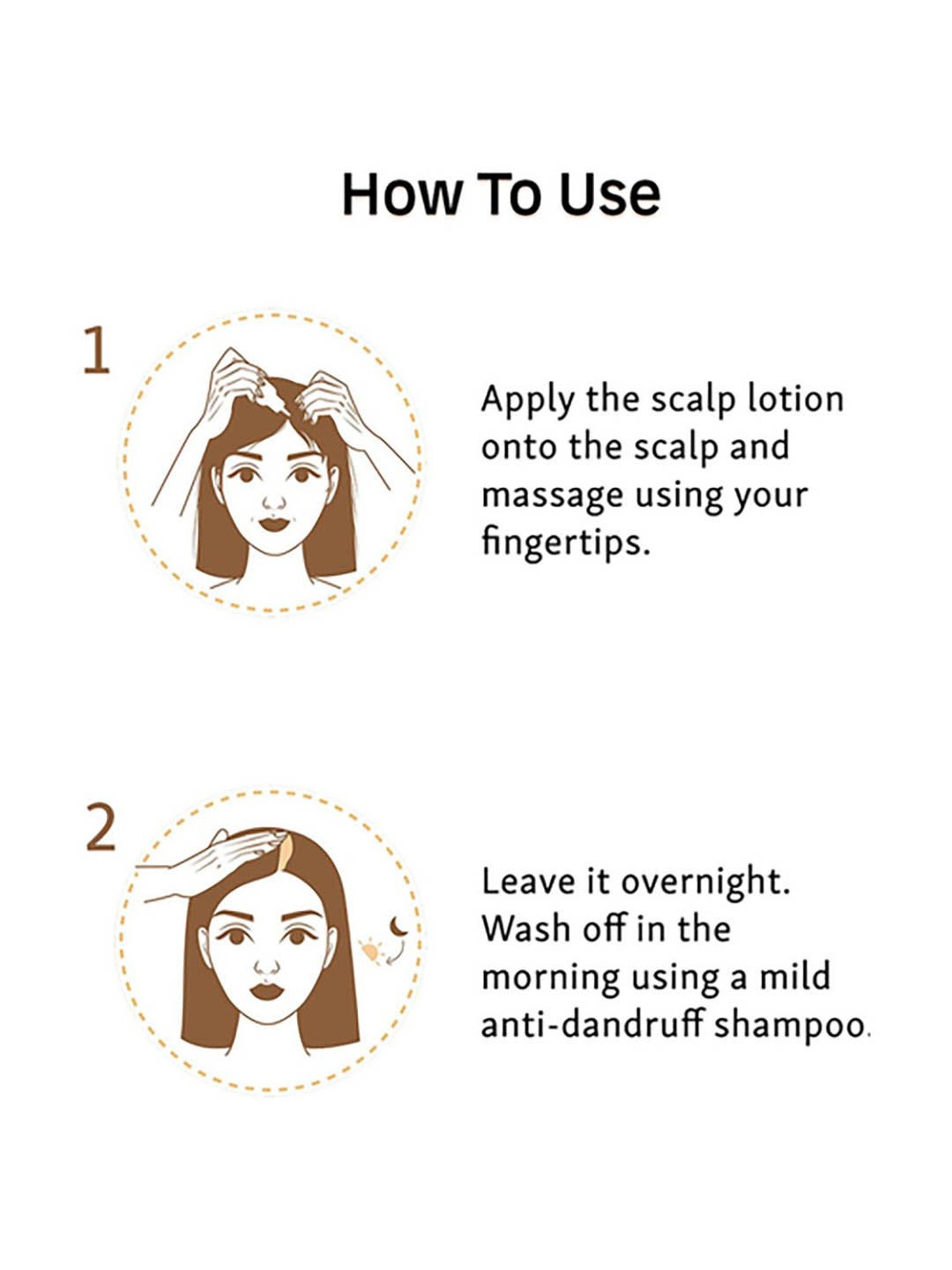 How To Use

1

Apply the scalp lotion onto the scalp and massage using your fingertips.

2

Leave it overnight. Wash off in the morning using a mild anti-dandruff shampoo.