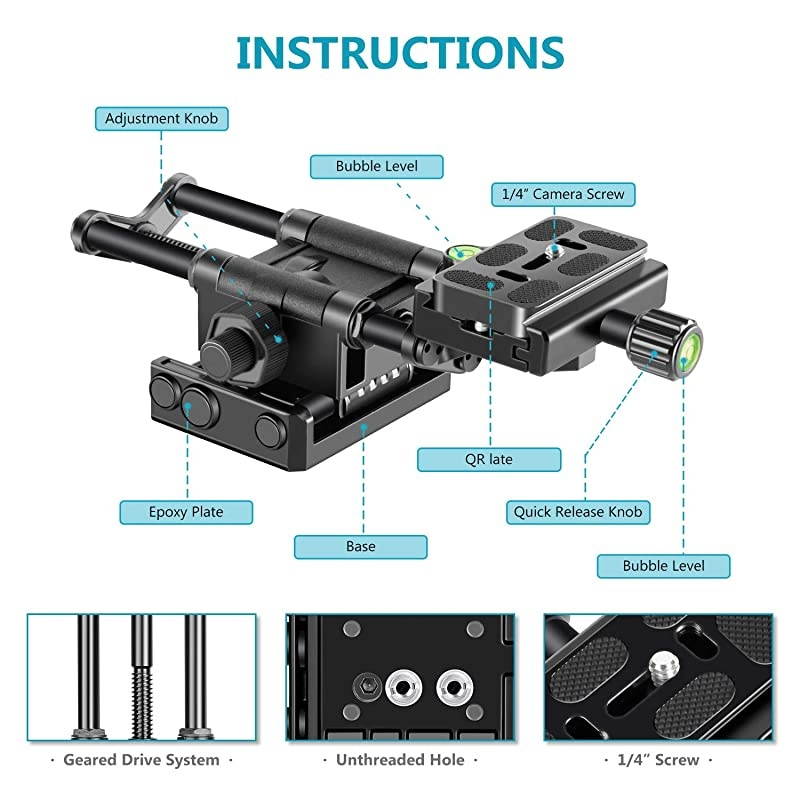 INSTRUCTIONS

Adjustment Knob

Bubble Level

1/4" Camera Screw

QR late

Epoxy Plate

Quick Release Knob

Base

Bubble Level

· Geared Drive System ·

· Unthreaded Hole ·

· 1/4" Screw ·