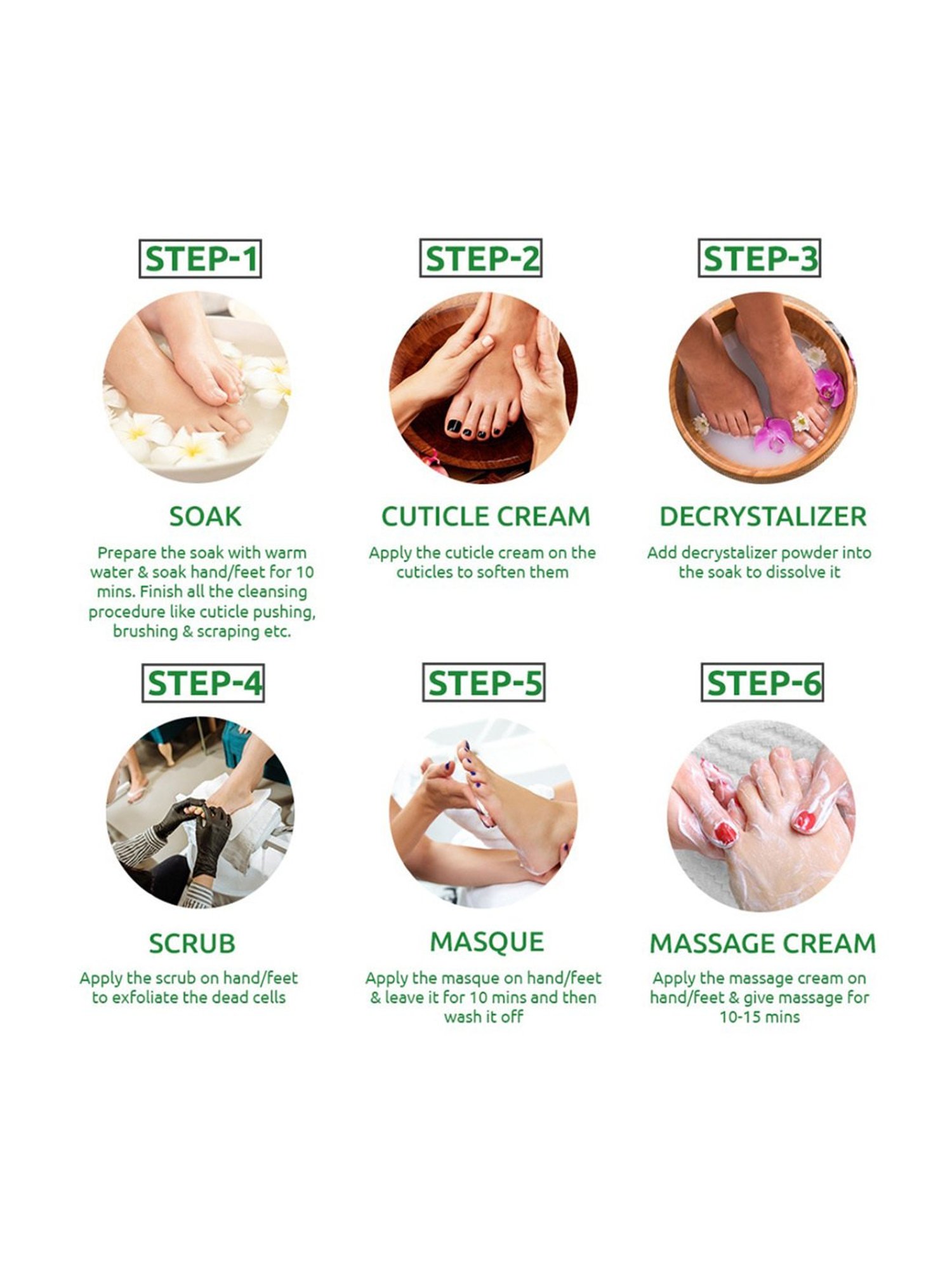 STEP-1

SOAK

Prepare the soak with warm water & soak hand/feet for 10 mins. Finish all the cleansing procedure like cuticle pushing, brushing & scraping etc.

STEP-2

CUTICLE CREAM

Apply the cuticle cream on the cuticles to soften them

STEP-3

DECRYSTALIZER

Add decrystalizer powder into the soak to dissolve it

STEP-4

SCRUB

Apply the scrub on hand/feet to exfoliate the dead cells

STEP-5

MASQUE

Apply the masque on hand/feet & leave it for 10 mins and then wash it off

STEP-6

MASSAGE CREAM

Apply the massage cream on hand/feet & give massage for 10-15 mins