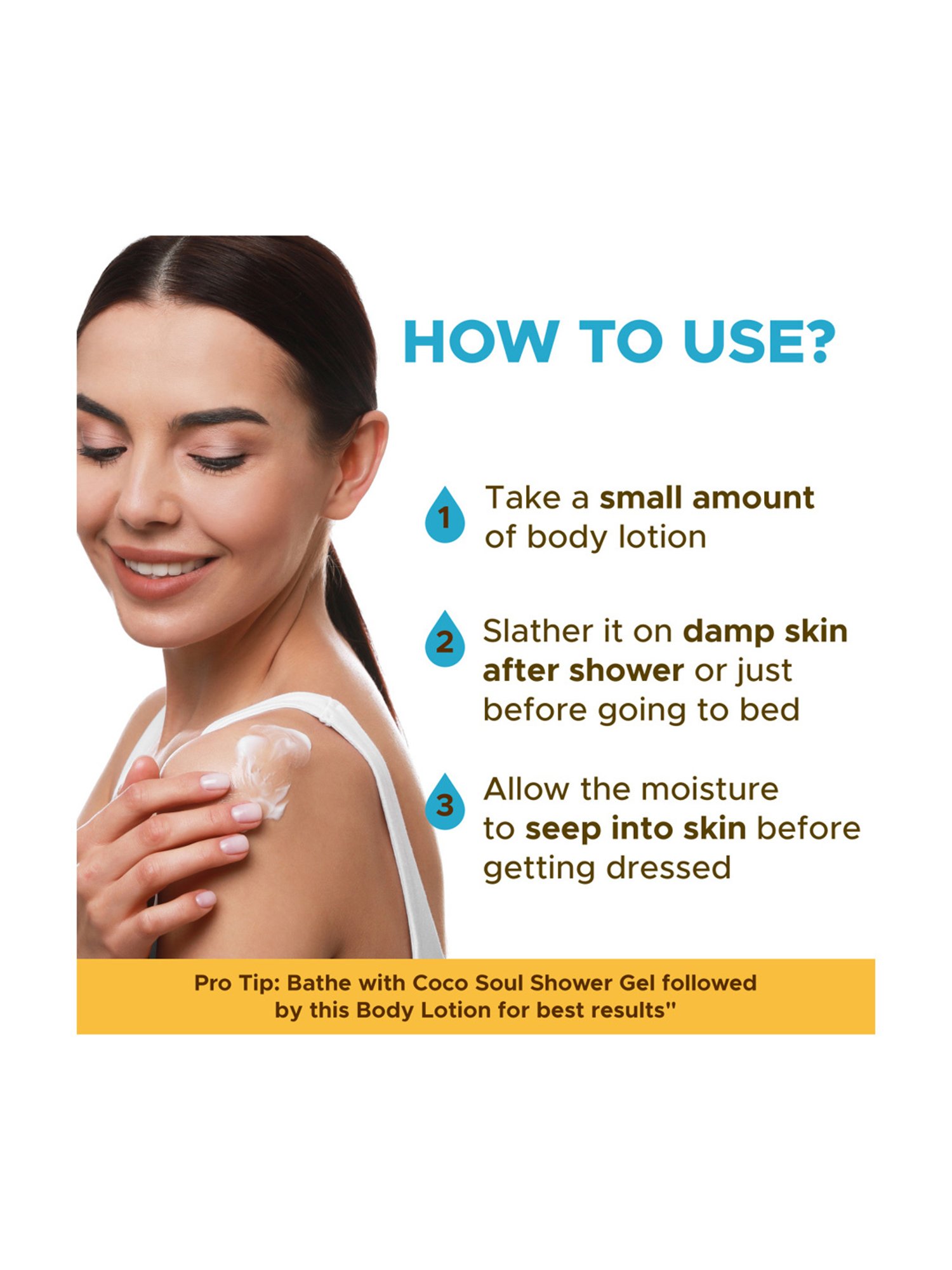 HOW TO USE?

1 Take a small amount of body lotion

2 Slather it on damp skin after shower or just before going to bed

3 Allow the moisture to seep into skin before getting dressed

Pro Tip: Bathe with Coco Soul Shower Gel followed by this Body Lotion for best results"