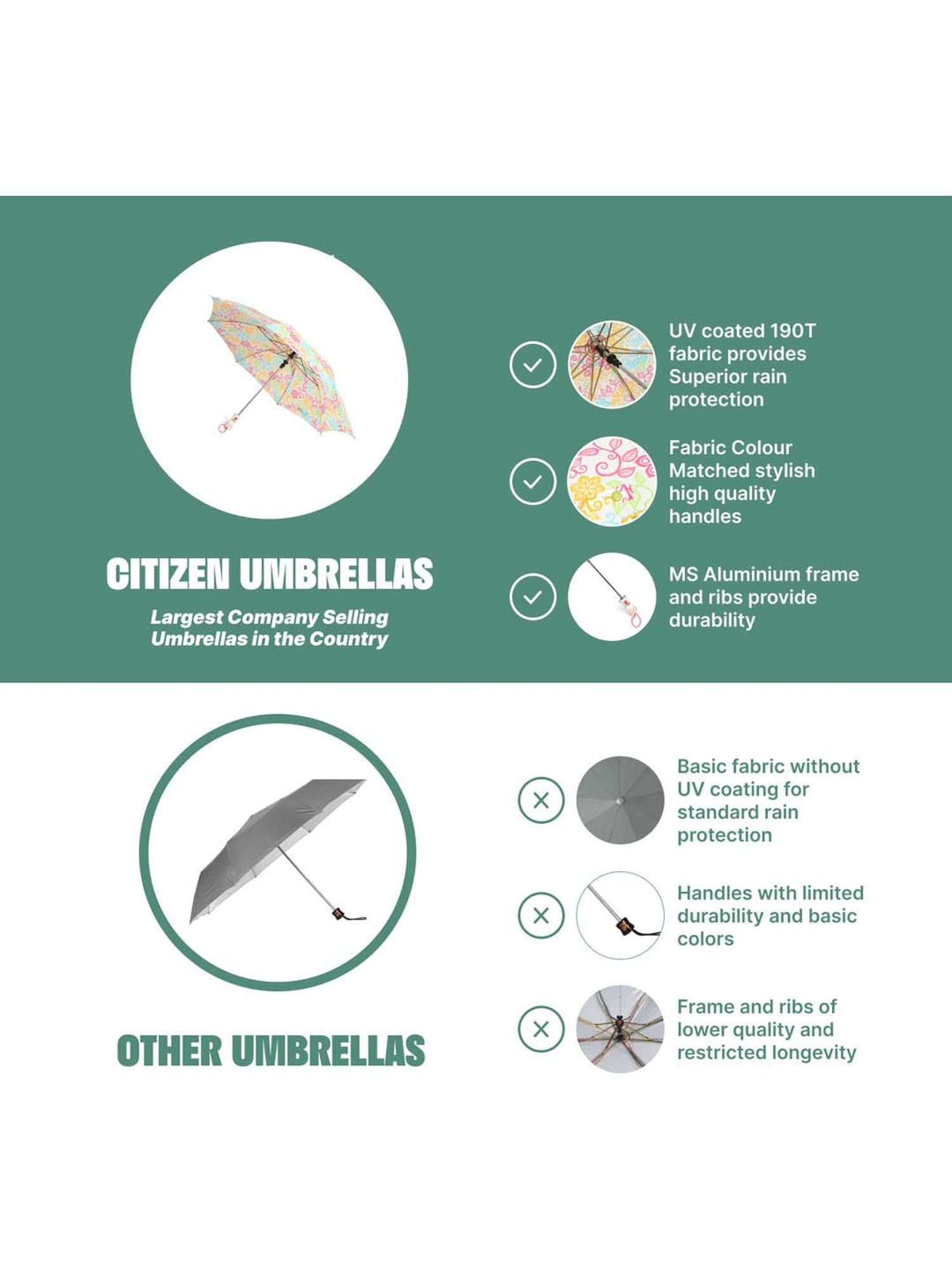 CITIZEN UMBRELLAS

Largest Company Selling Umbrellas in the Country

UV coated 190T fabric provides Superior rain protection

Fabric Colour Matched stylish high quality handles

MS Aluminium frame and ribs provide durability

OTHER UMBRELLAS

Basic fabric without UV coating for standard rain protection

Handles with limited durability and basic colors

Frame and ribs of lower quality and restricted longevity